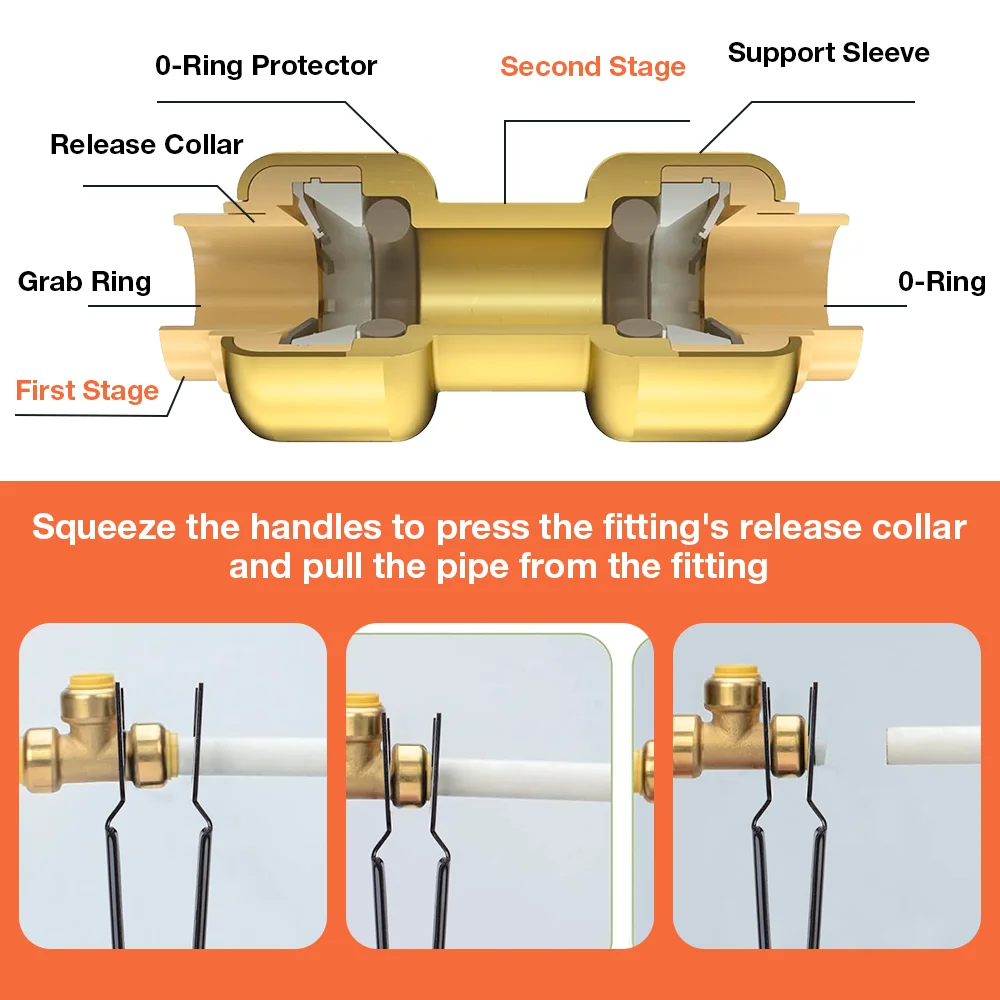 0-Ring Protector

Second Stage

Support Sleeve

Release Collar

Grab Ring

0-Ring

First Stage

Squeeze the handles to press the fitting's release collar and pull the pipe from the fitting