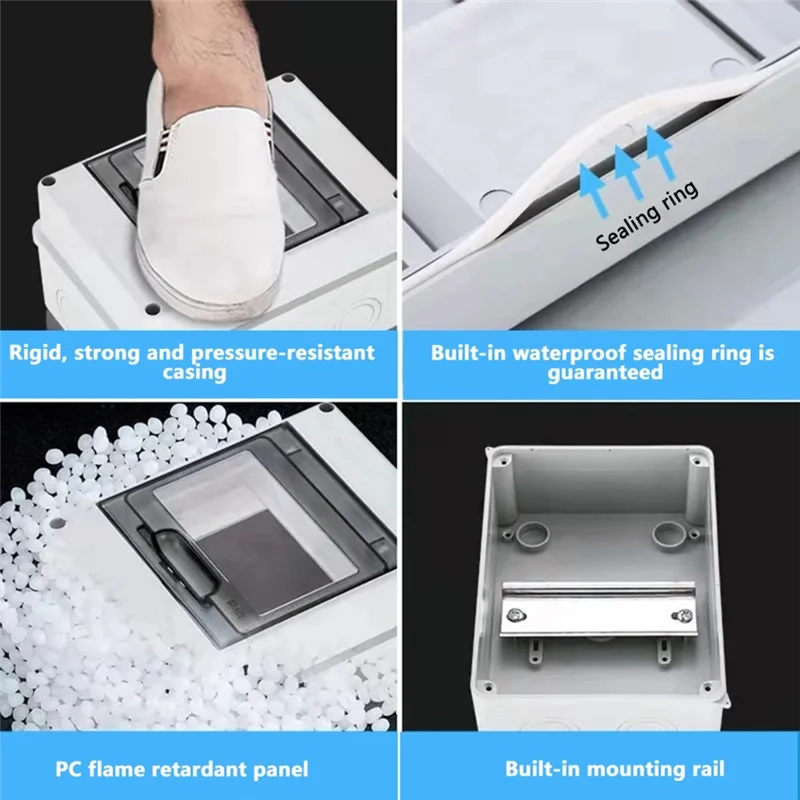 Rigid, strong and pressure-resistant casing

Sealing ring

Built-in waterproof sealing ring is guaranteed

PC flame retardant panel

Built-in mounting rail