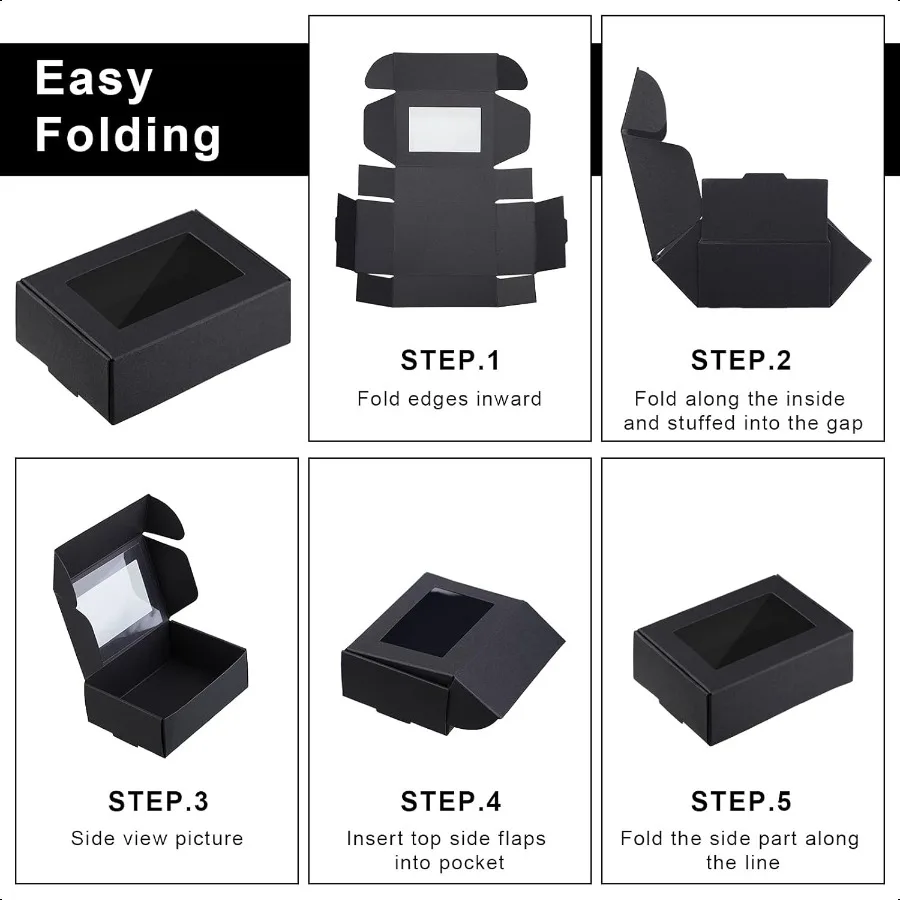 Easy Folding

STEP.1
Fold edges inward

STEP.2
Fold along the inside and stuffed into the gap

STEP.3
Side view picture

STEP.4
Insert top side flaps into pocket

STEP.5
Fold the side part along the line