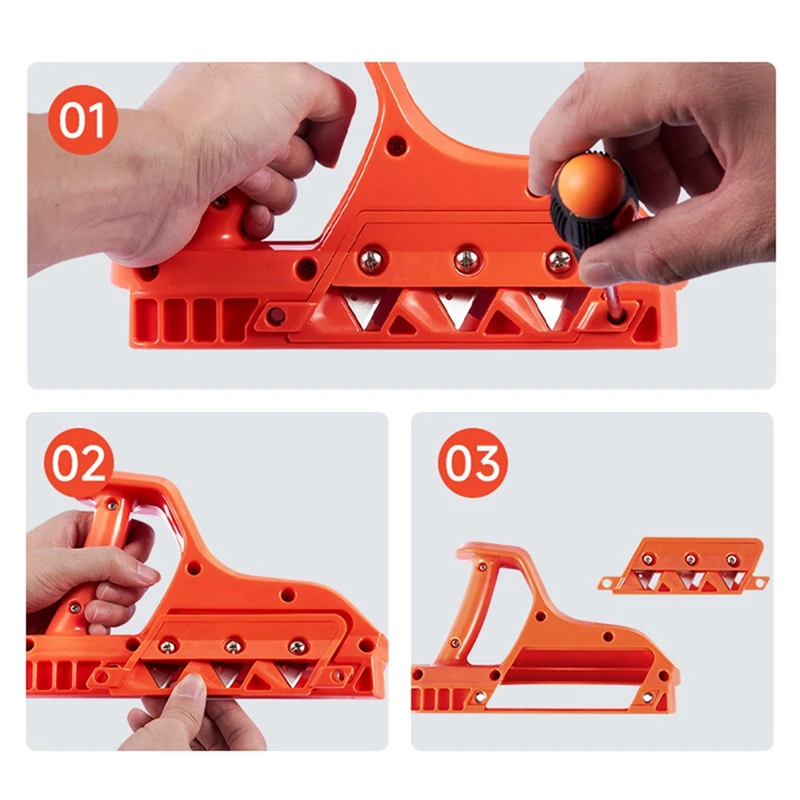 01

02

03