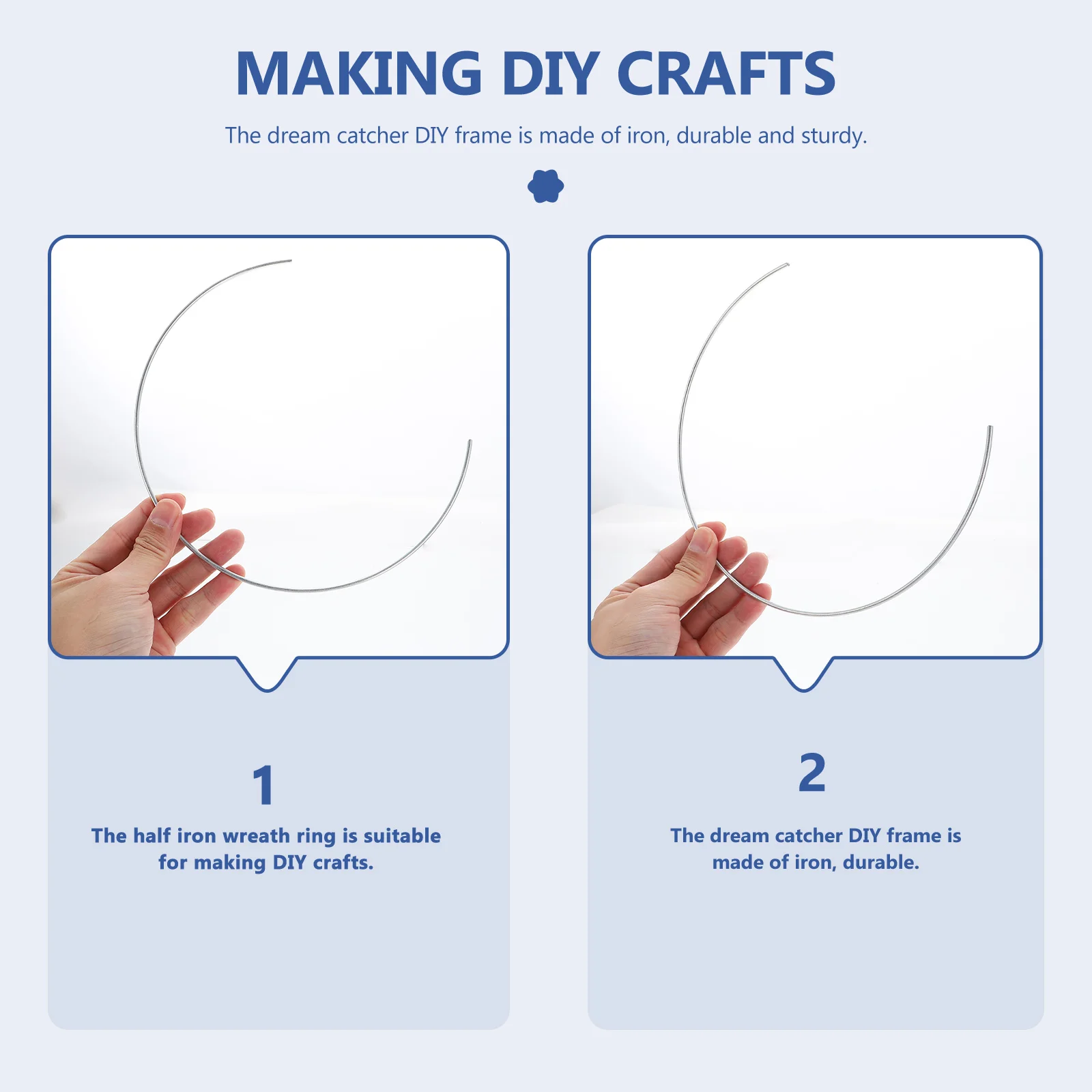 MAKING DIY CRAFTS

The dream catcher DIY frame is made of iron, durable and sturdy.

1

The half iron wreath ring is suitable for making DIY crafts.

2

The dream catcher DIY frame is made of iron, durable.