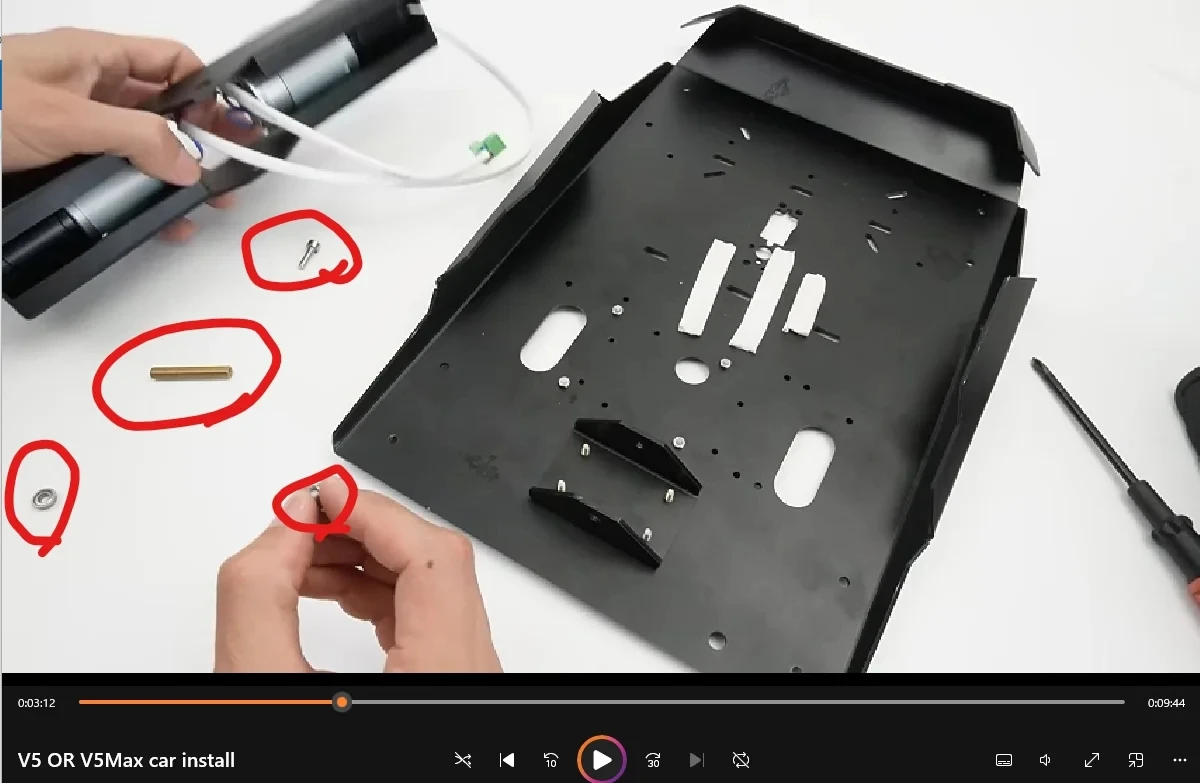 0:03:12

0:09:44

V5 OR V5Max car install

10

30