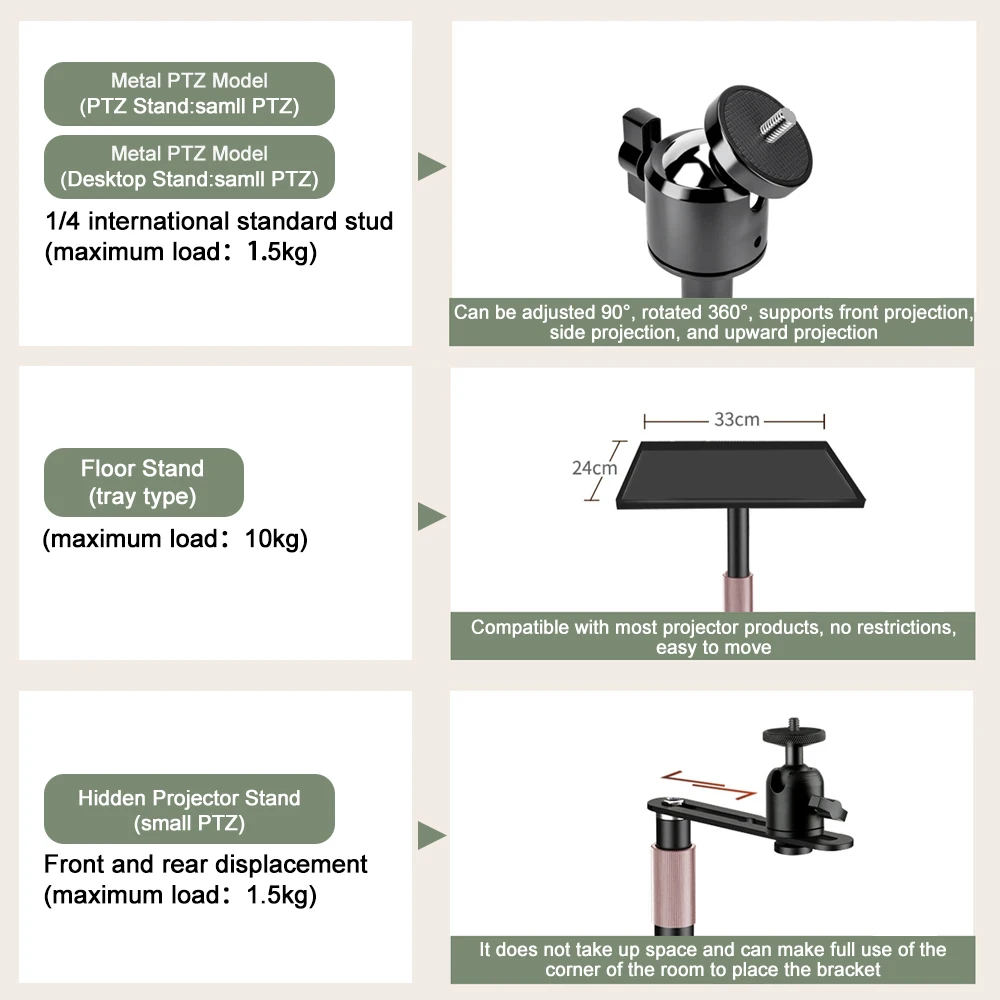 Metal PTZ Model
(PTZ Stand:samll PTZ)

Metal PTZ Model
(Desktop Stand:samll PTZ)

1/4 international standard stud
(maximum load：1.5kg)

Can be adjusted 90°, rotated 360°, supports front projection, side projection, and upward projection

Floor Stand
(tray type)

(maximum load：10kg)

33cm

24cm

Compatible with most projector products, no restrictions, easy to move

Hidden Projector Stand
(small PTZ)

Front and rear displacement
(maximum load：1.5kg)

It does not take up space and can make full use of the corner of the room to place the bracket