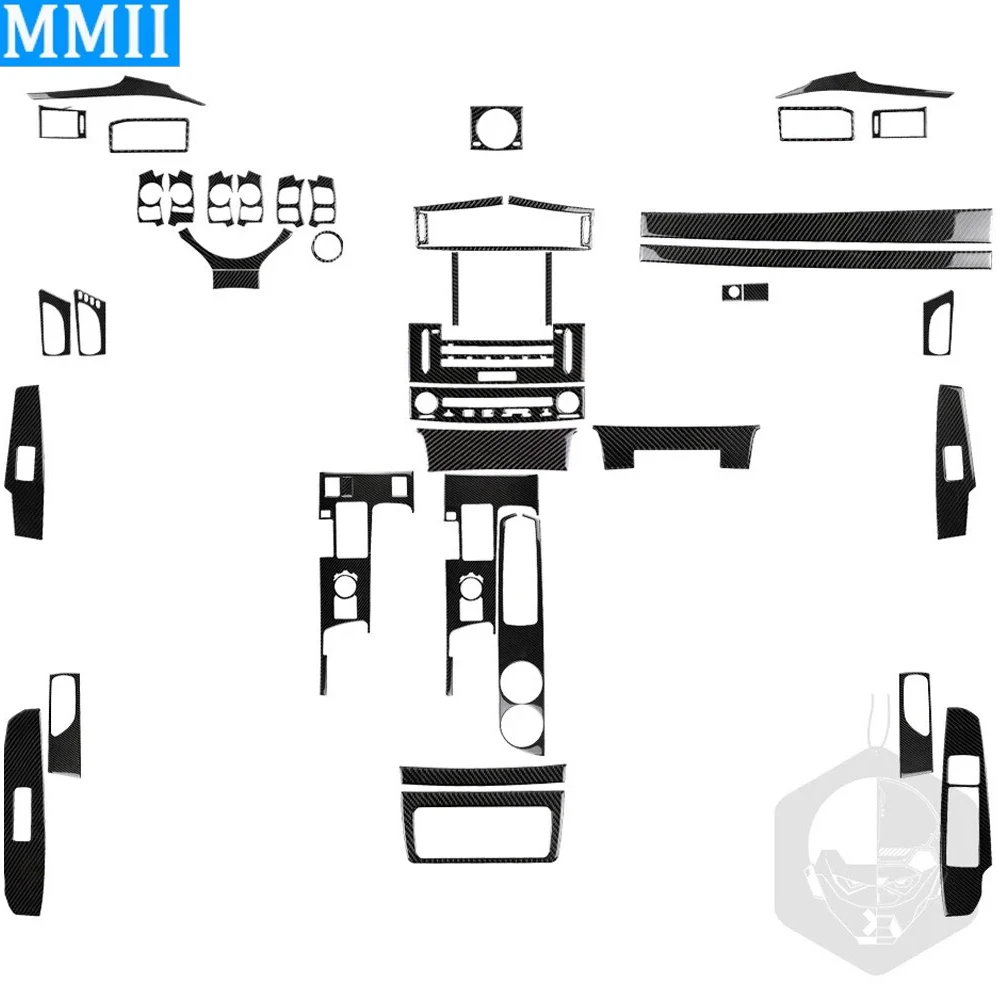 MMII