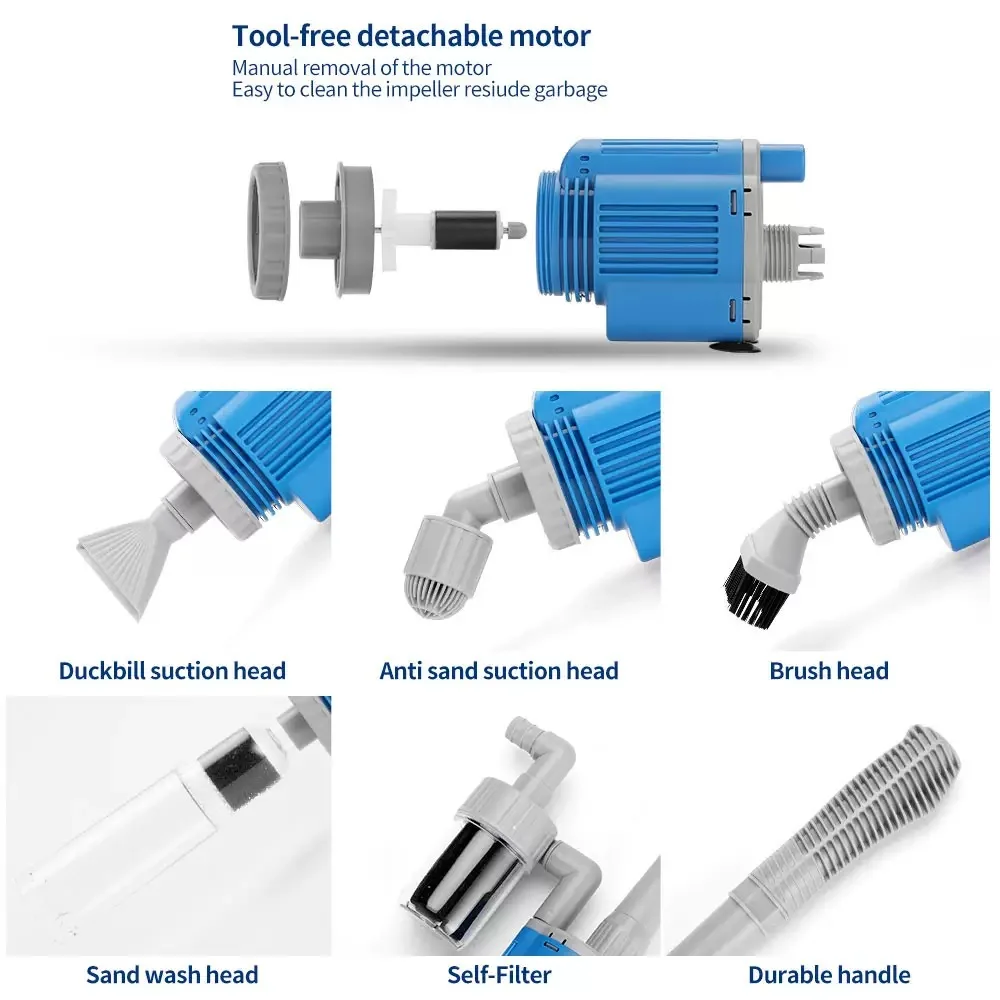 Tool-free detachable motor
Manual removal of the motor
Easy to clean the impeller resiude garbage

Duckbill suction head

Anti sand suction head

Brush head

Sand wash head

Self-Filter

Durable handle