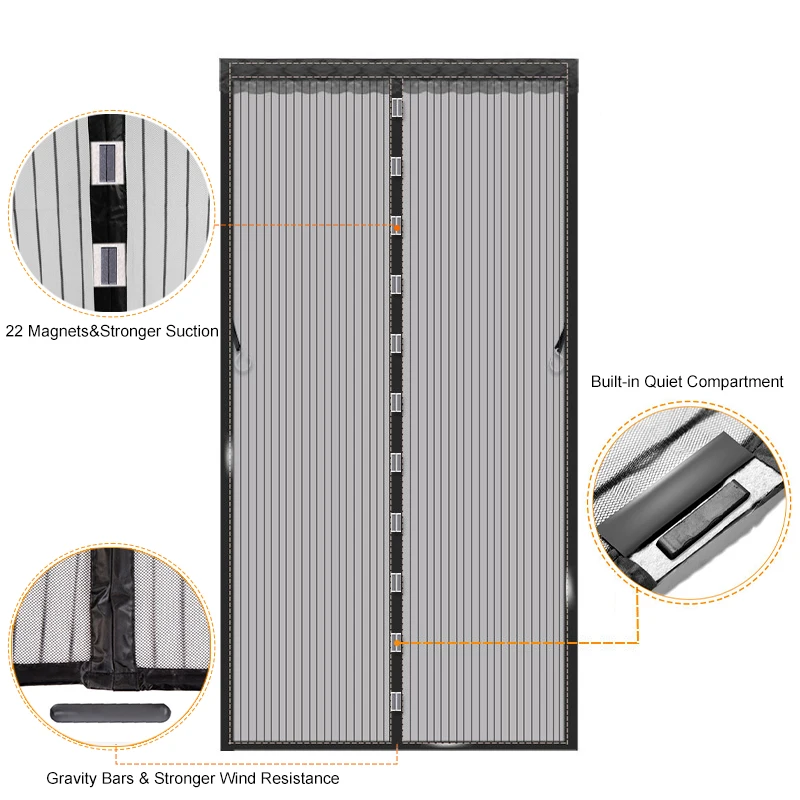 22 Magnets&Stronger Suction

Built-in Quiet Compartment

Gravity Bars & Stronger Wind Resistance