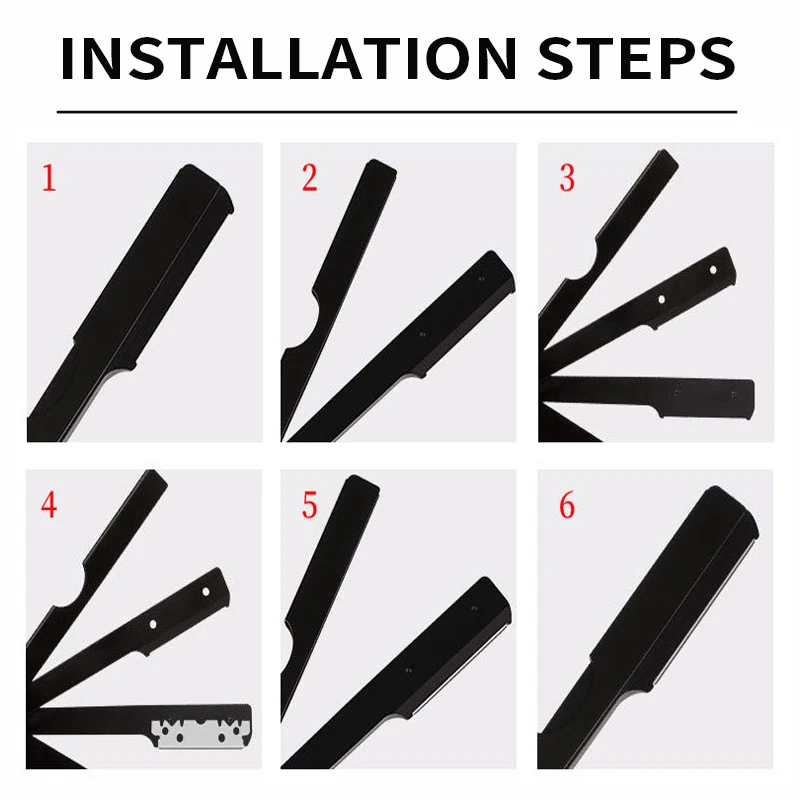 INSTALLATION STEPS

1

2

3

4

5

6