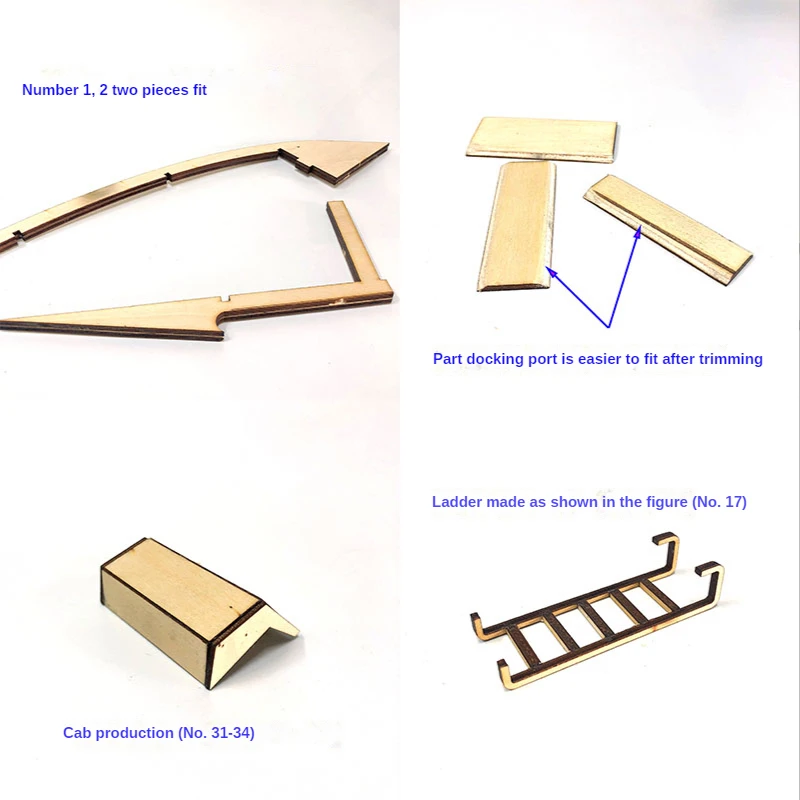 Number 1, 2 two pieces fit

Part docking port is easier to fit after trimming

Ladder made as shown in the figure (No. 17)

Cab production (No. 31-34)