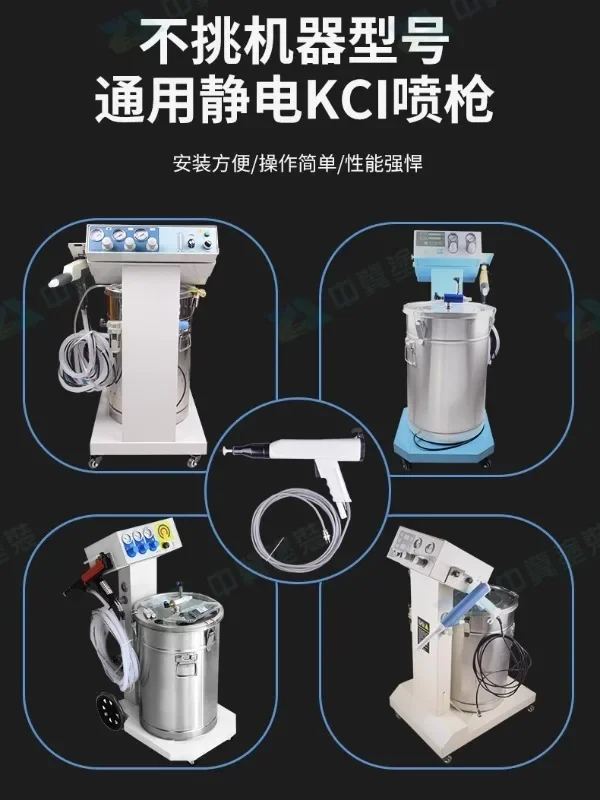 不挑机器型号
通用静电KCI喷枪

安装方便/操作简单/性能强悍