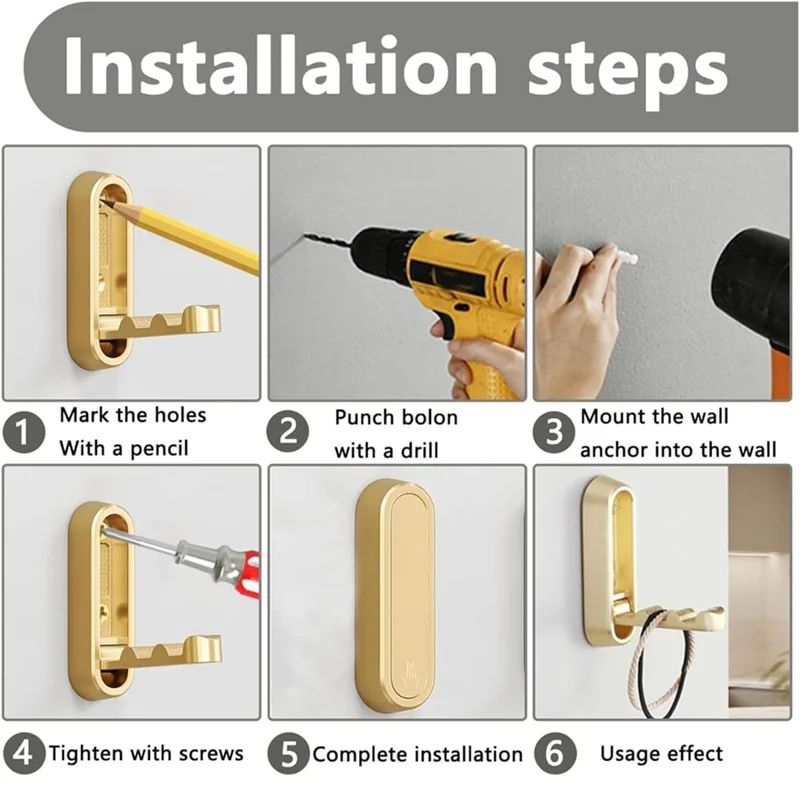 Installation steps

1 Mark the holes With a pencil

2 Punch bolon with a drill

3 Mount the wall anchor into the wall

4 Tighten with screws

5 Complete installation

6 Usage effect