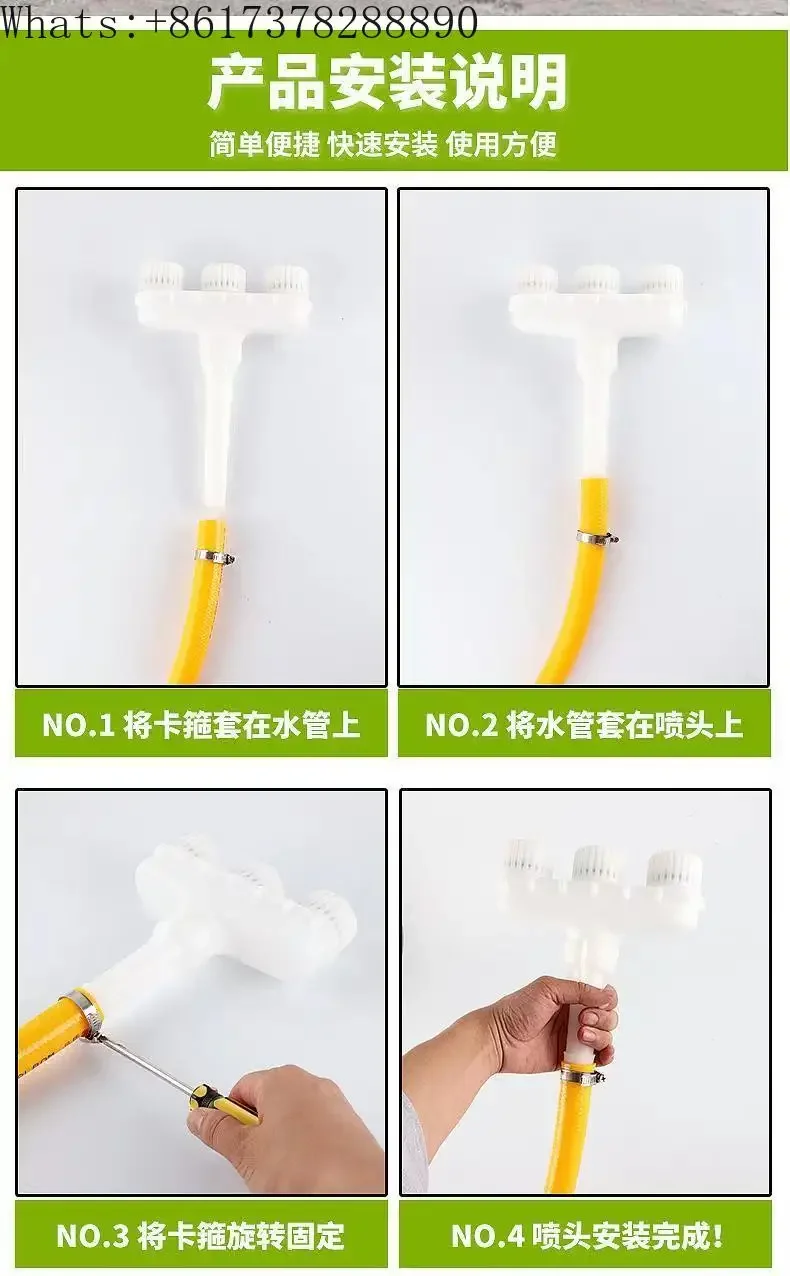 Whats:+8617378288890

产品安装说明

简单便捷 快速安装 使用方便

NO.1 将卡箍套在水管上

NO.2 将水管套在喷头上

NO.3 将卡箍旋转固定

NO.4 喷头安装完成!