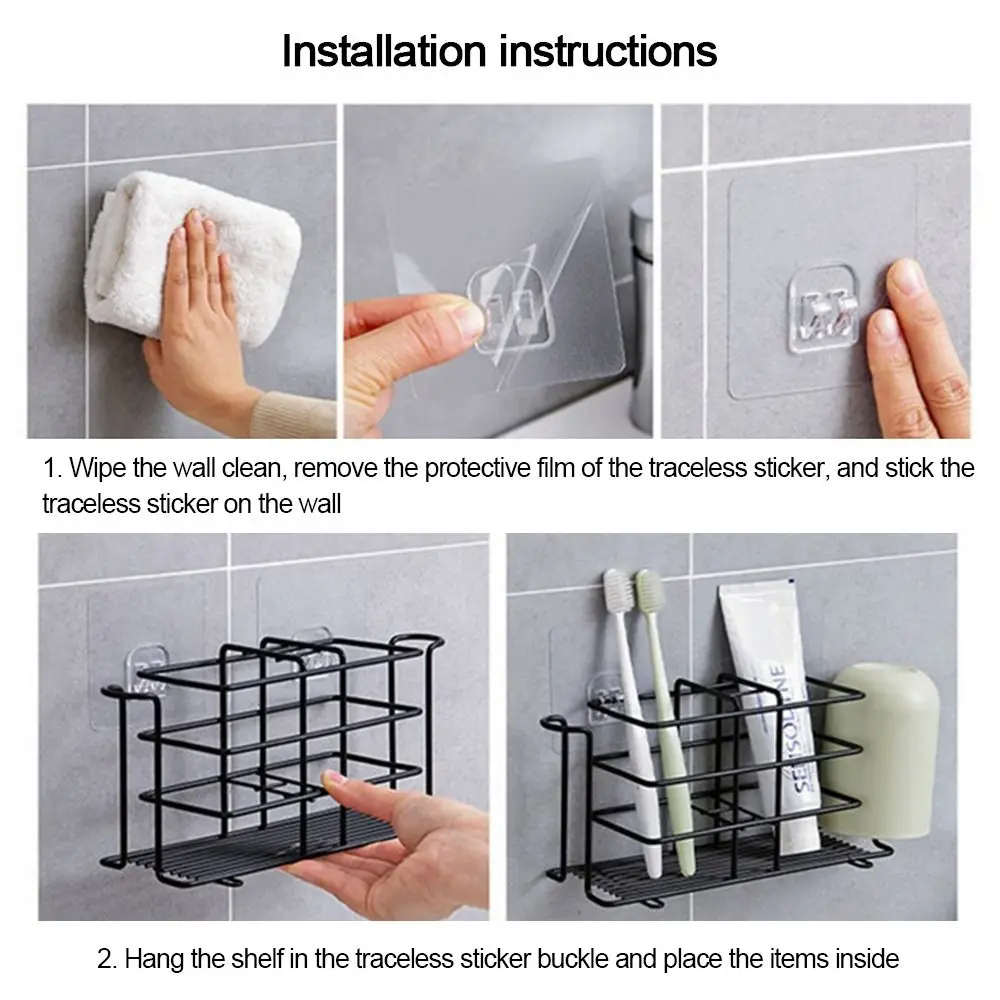 Installation instructions

1. Wipe the wall clean, remove the protective film of the traceless sticker, and stick the traceless sticker on the wall

SENSODYNE

2. Hang the shelf in the traceless sticker buckle and place the items inside