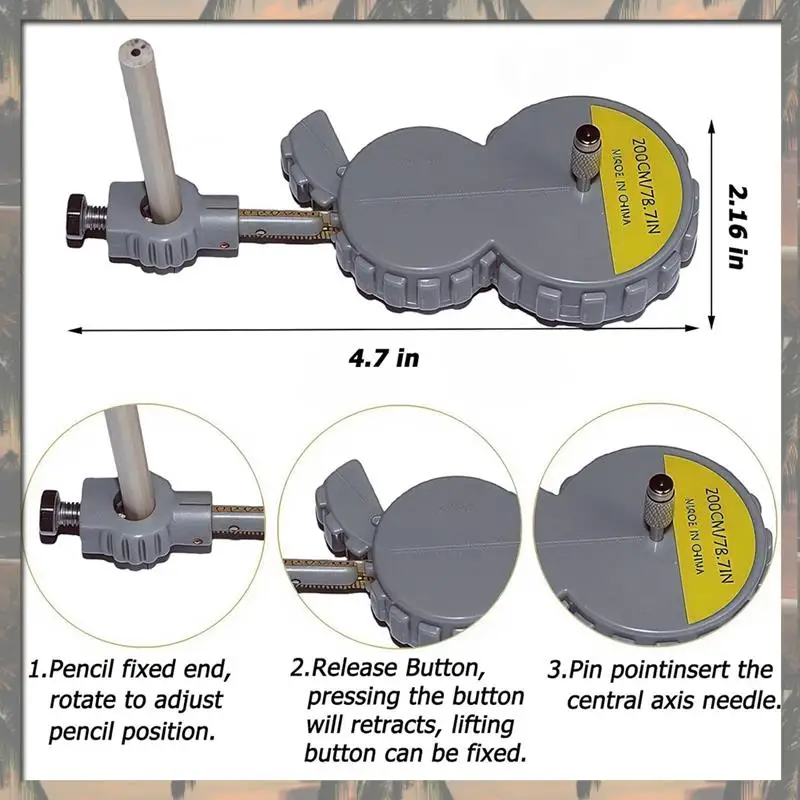 200CM/78.7IN
MADE IN CHINA

2.16 in

4.7 in

200CM/78.7IN
MADE IN CHINA

1.Pencil fixed end, rotate to adjust pencil position.

2.Release Button, pressing the button will retracts, lifting button can be fixed.

3.Pin pointinsert the central axis needle.