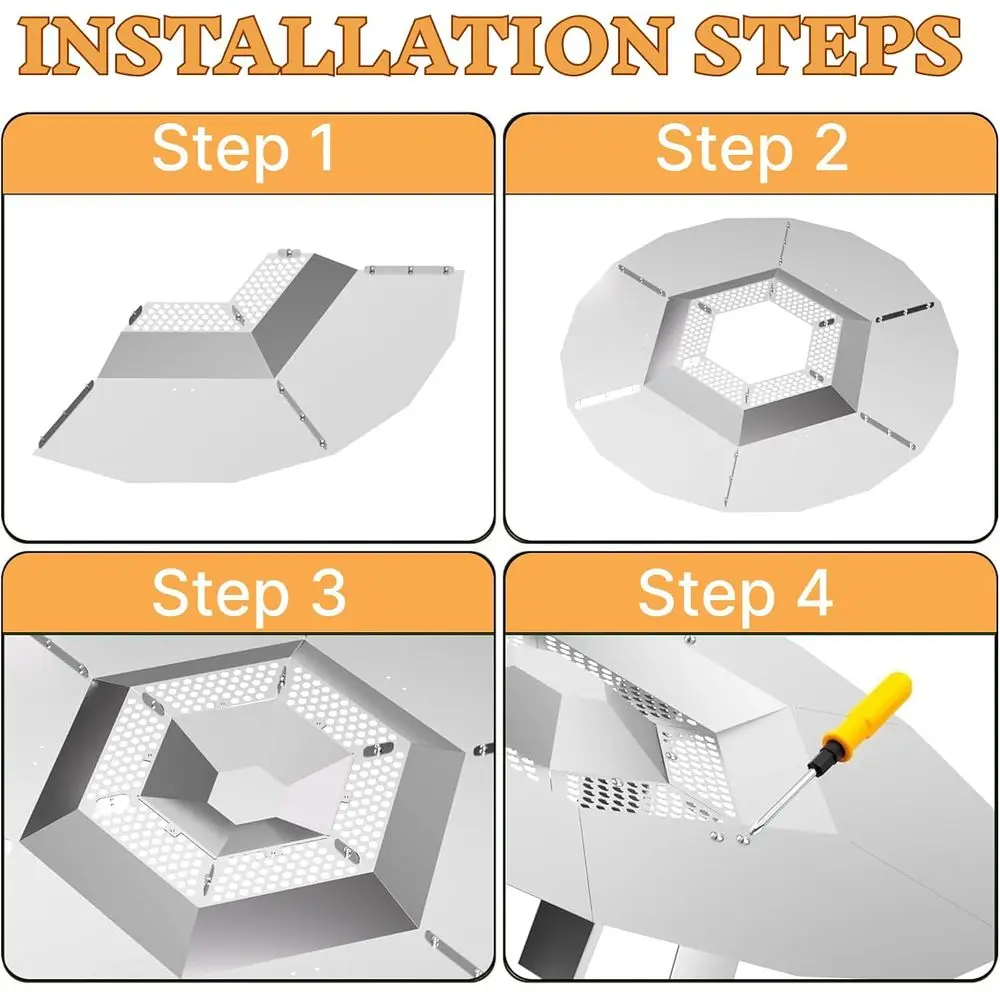 INSTALLATION STEPS

Step 1

Step 2

Step 3

Step 4