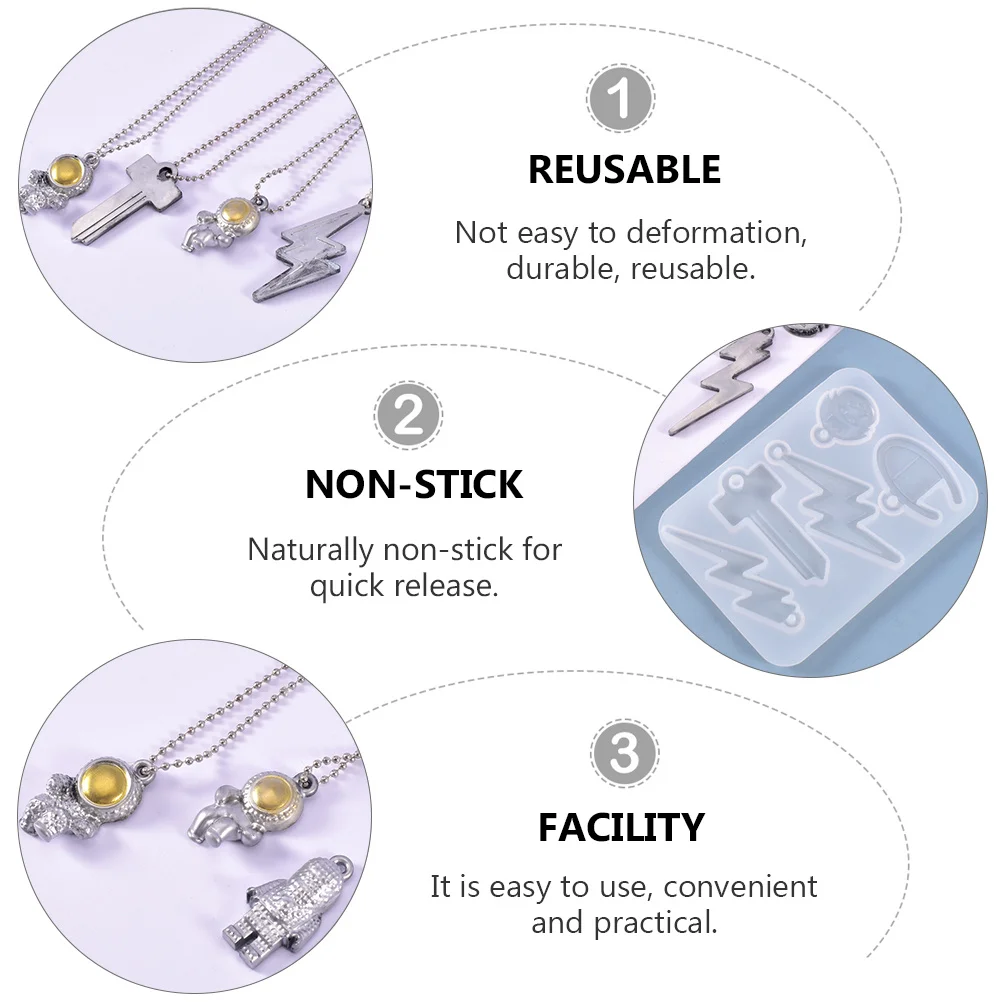 1

REUSABLE

Not easy to deformation, durable, reusable.

2

NON-STICK

Naturally non-stick for quick release.

3

FACILITY

It is easy to use, convenient and practical.