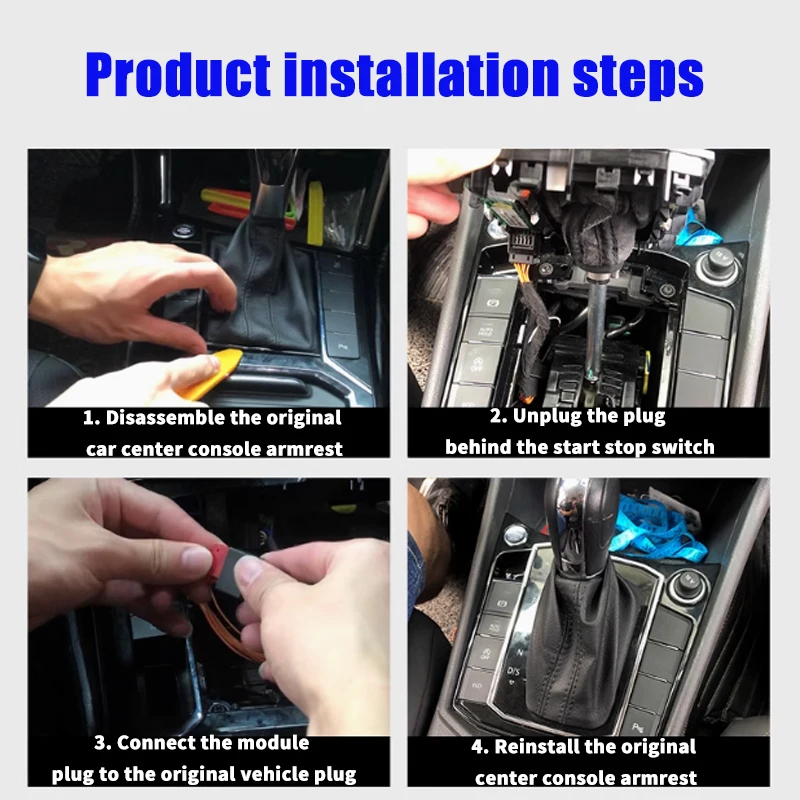 Product installation steps

1. Disassemble the original car center console armrest

2. Unplug the plug behind the start stop switch

3. Connect the module plug to the original vehicle plug

4. Reinstall the original center console armrest