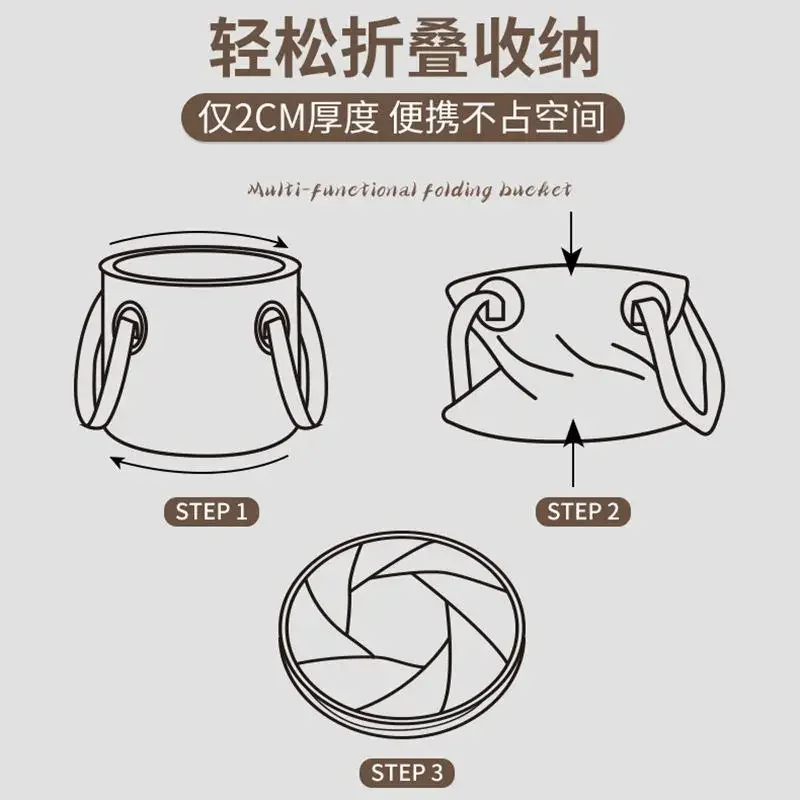 轻松折叠收纳

仅2CM厚度 便携不占空间

Multi-functional folding bucket

STEP 1

STEP 2

STEP 3