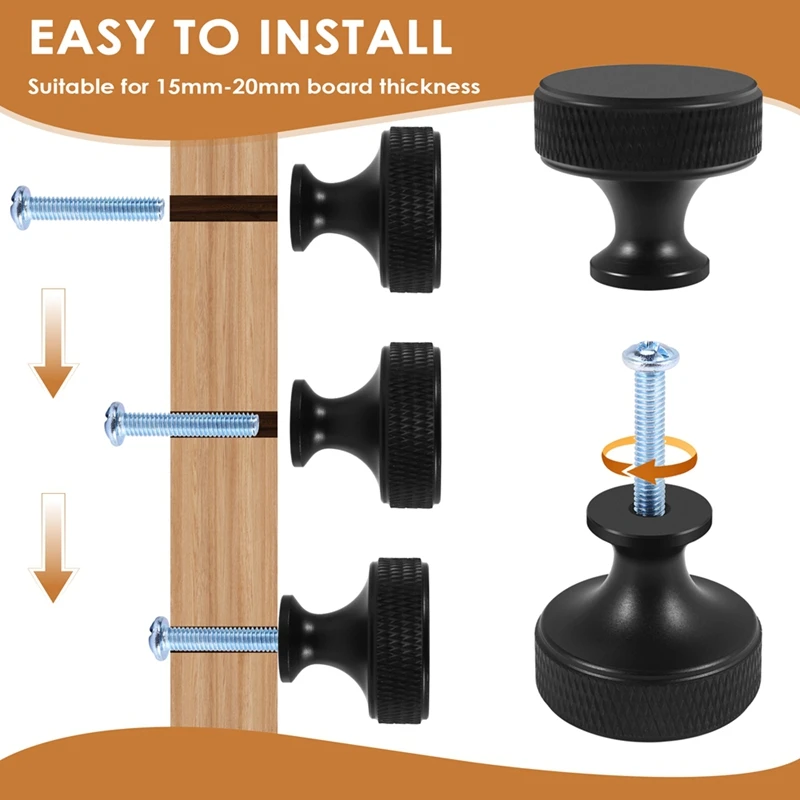 EASY TO INSTALL

Suitable for 15mm-20mm board thickness