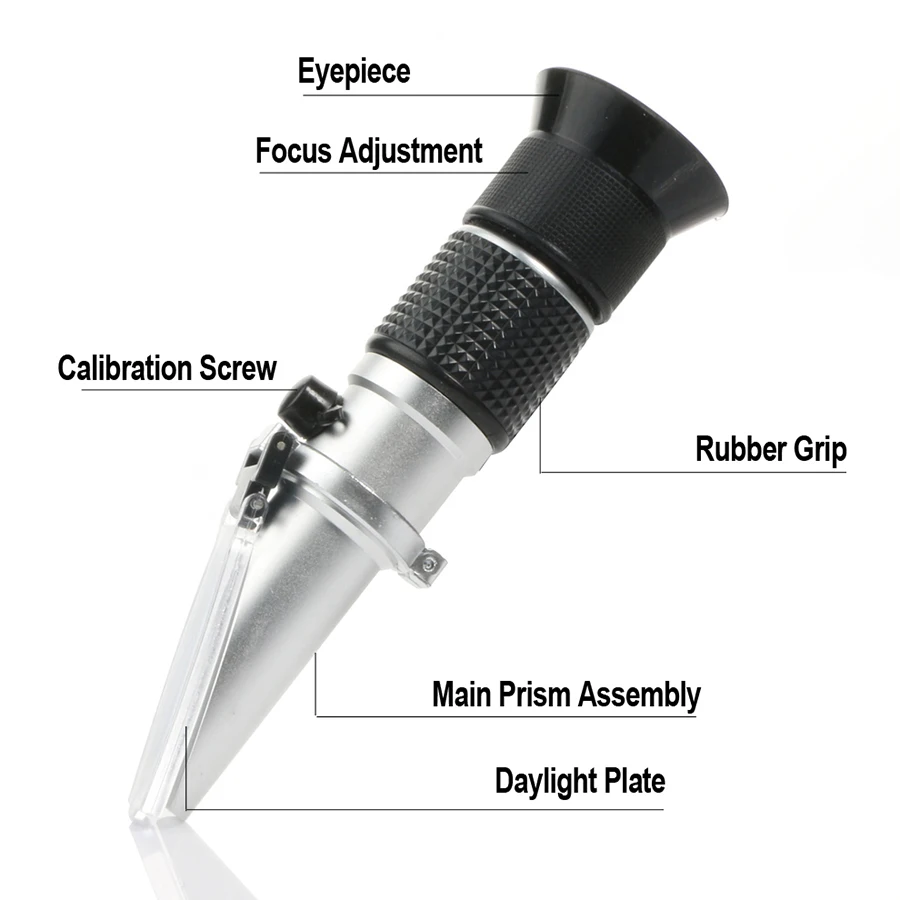 Eyepiece

Focus Adjustment

Calibration Screw

Rubber Grip

Main Prism Assembly

Daylight Plate