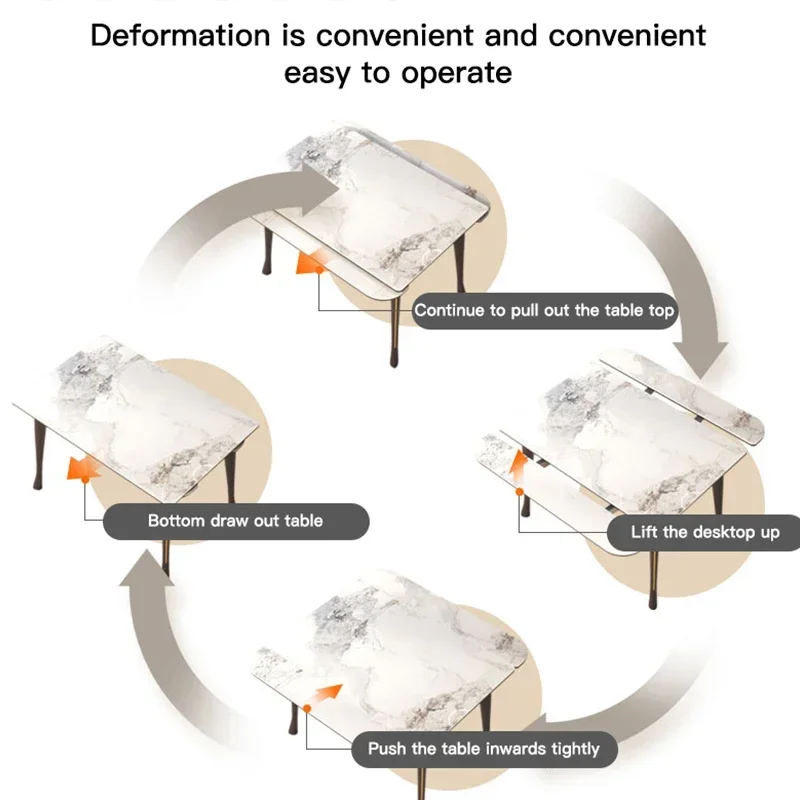 Deformation is convenient and convenient easy to operate

Continue to pull out the table top

Bottom draw out table

Lift the desktop up

Push the table inwards tightly