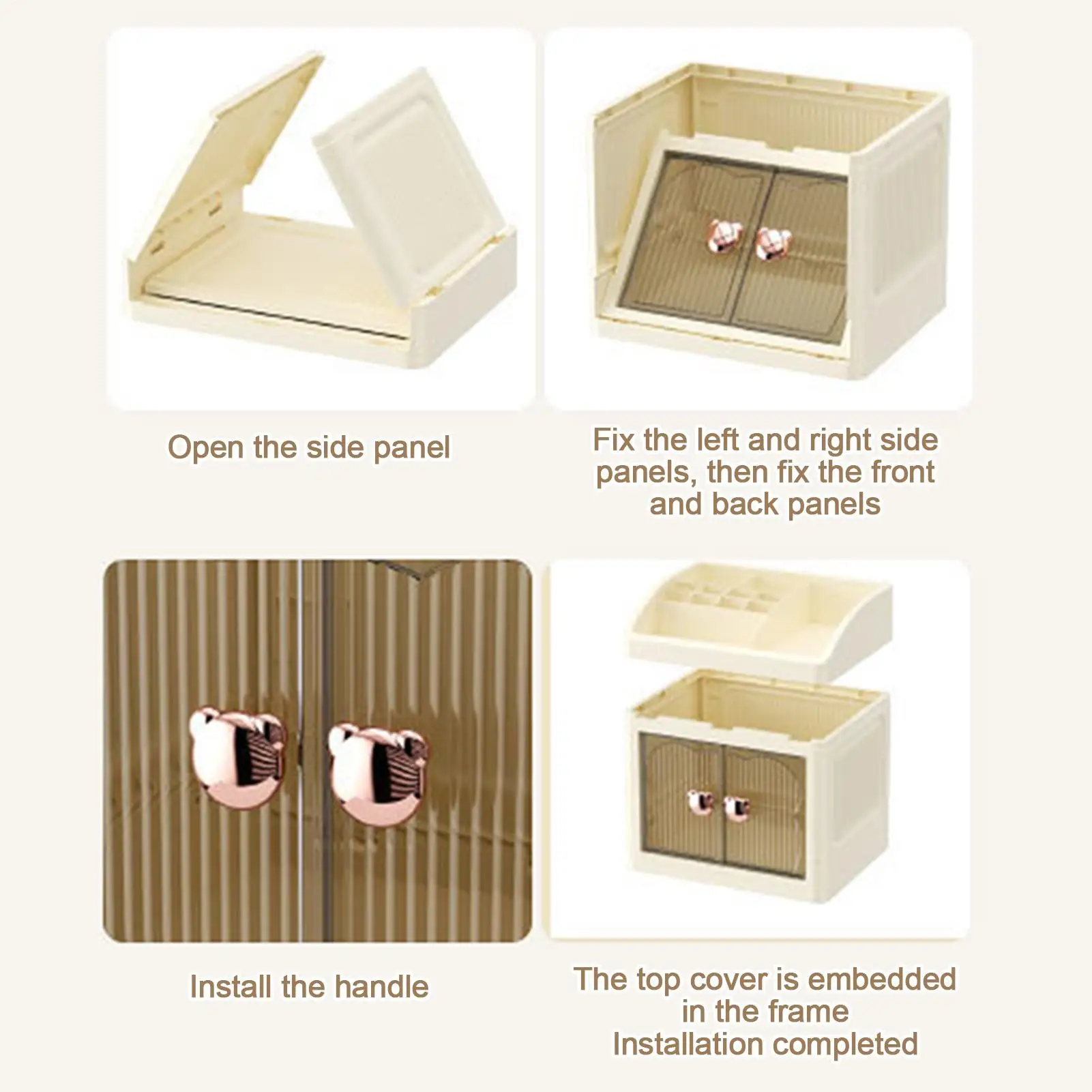 Open the side panel

Fix the left and right side panels, then fix the front and back panels

Install the handle

The top cover is embedded in the frame
Installation completed