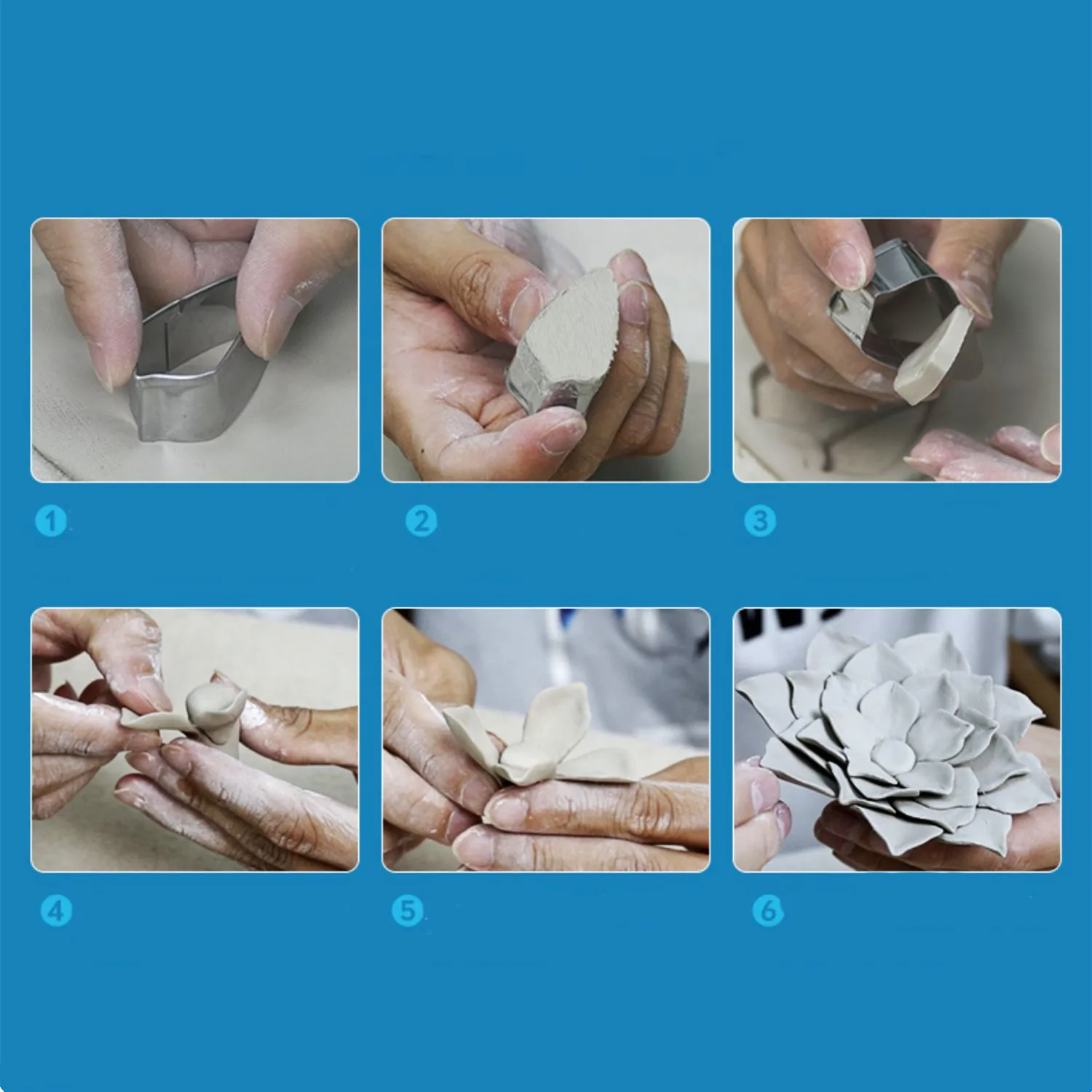 1

2

3

4

5

6