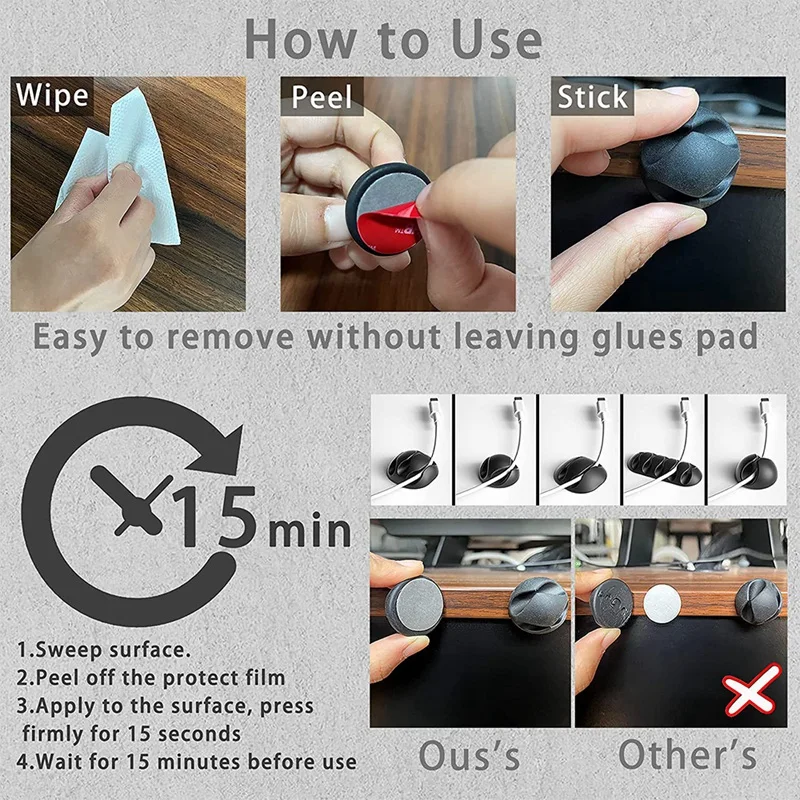 How to Use

Wipe

Peel

Stick

Easy to remove without leaving glues pad

15 min

1.Sweep surface.
2.Peel off the protect film
3.Apply to the surface, press firmly for 15 seconds
4.Wait for 15 minutes before use

Ous's

Other's