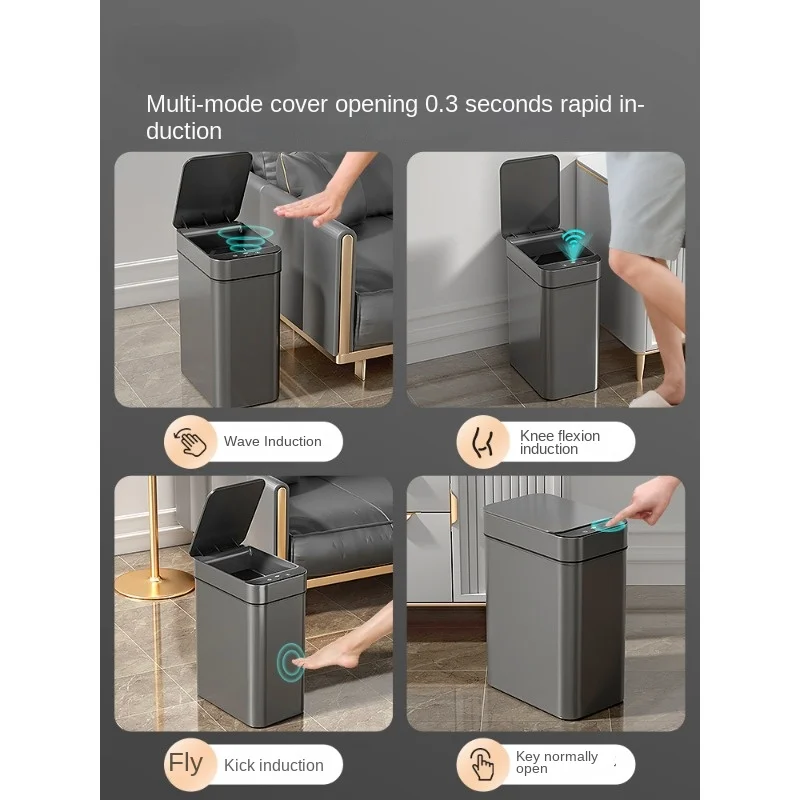 Multi-mode cover opening 0.3 seconds rapid induction

Wave Induction

Knee flexion induction

Fly

Kick induction

Key normally open