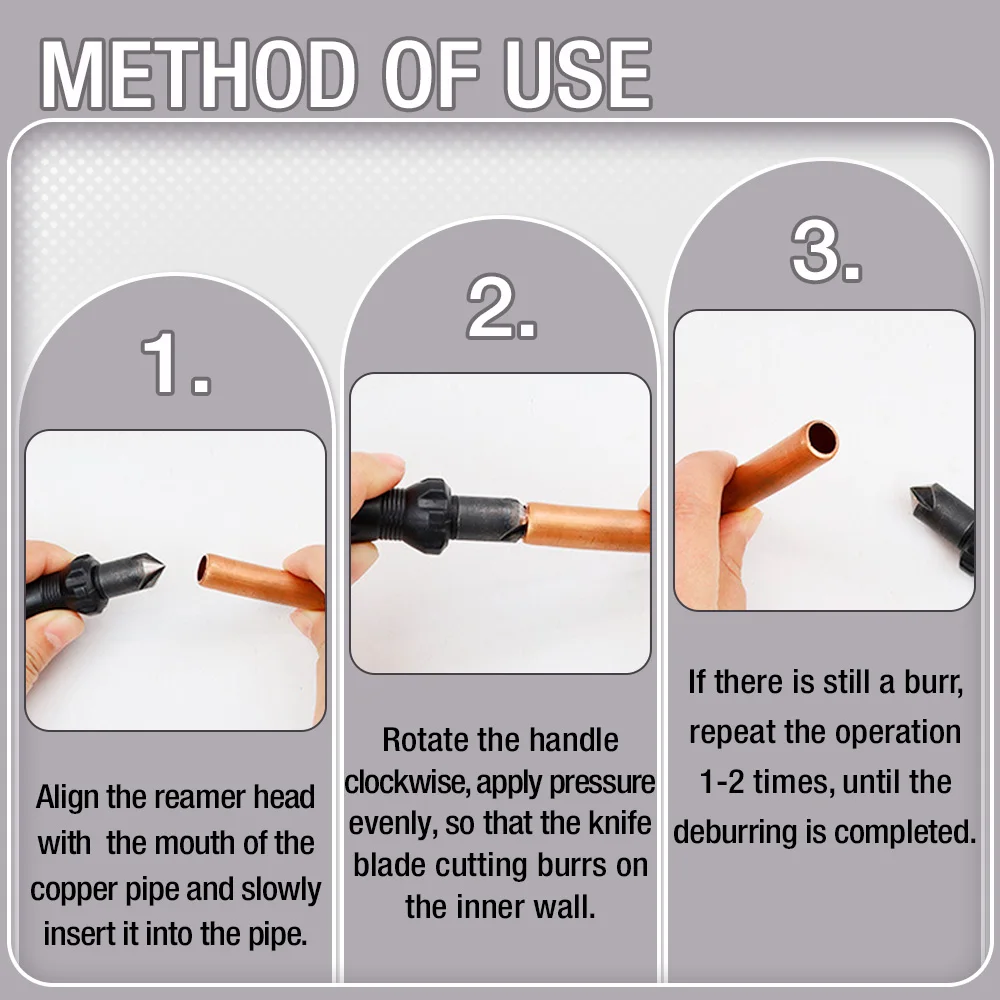 METHOD OF USE

1.

Align the reamer head with the mouth of the copper pipe and slowly insert it into the pipe.

2.

Rotate the handle clockwise, apply pressure evenly, so that the knife blade cutting burrs on the inner wall.

3.

If there is still a burr, repeat the operation 1-2 times, until the deburring is completed.