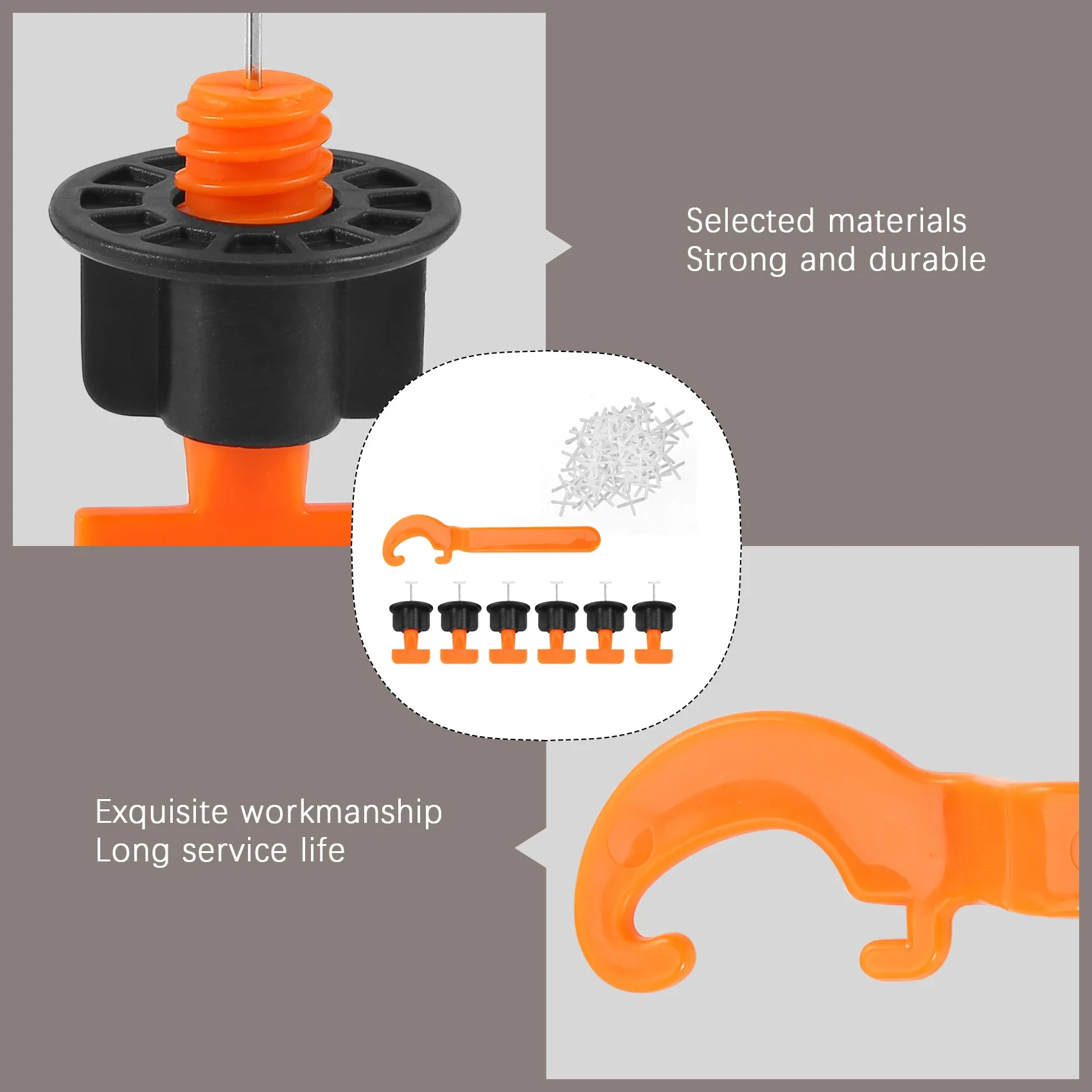 Selected materials
Strong and durable

Exquisite workmanship
Long service life