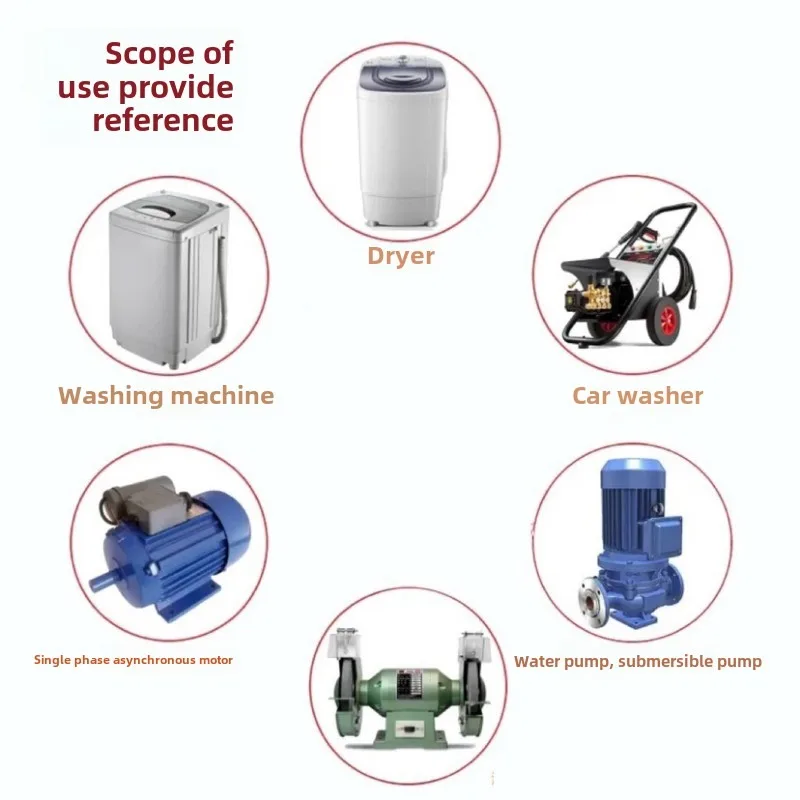 Scope of use provide reference

Dryer

Washing machine

Car washer

Single phase asynchronous motor

Water pump, submersible pump