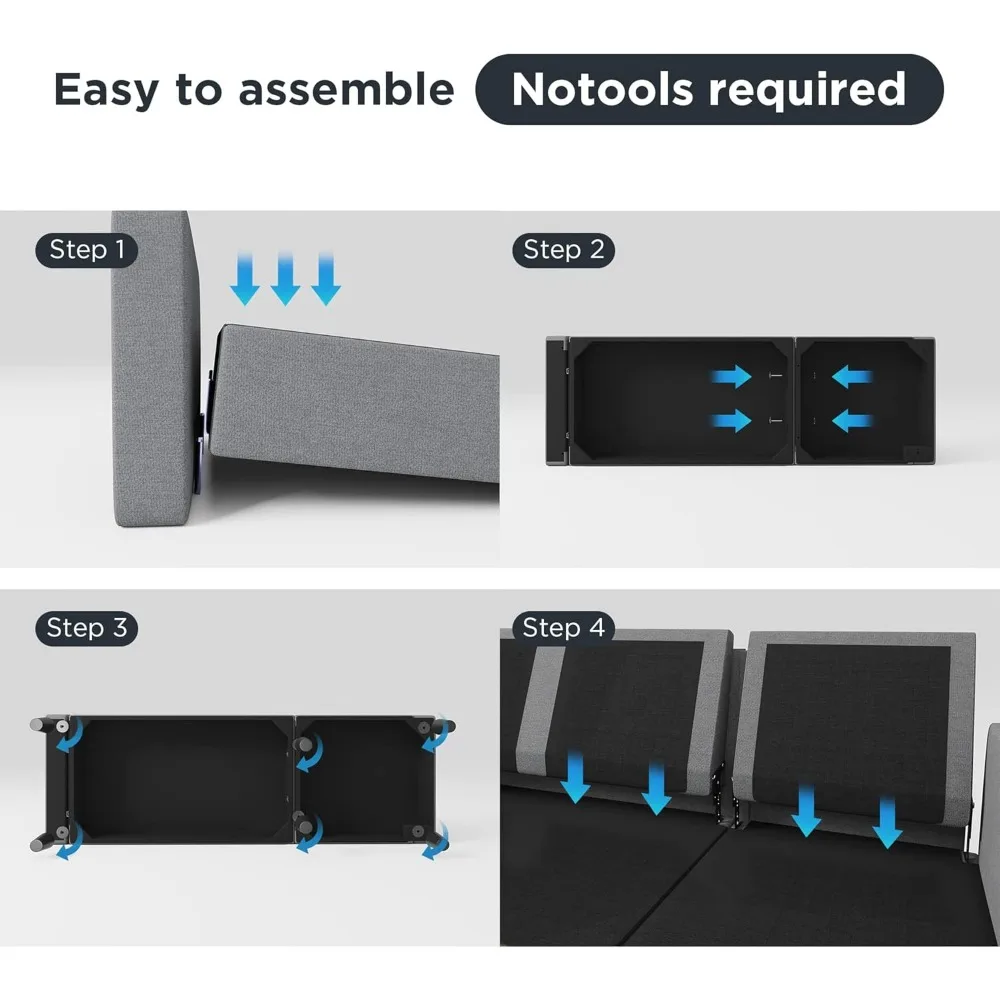 Easy to assemble Notools required

Step 1

Step 2

Step 3

Step 4