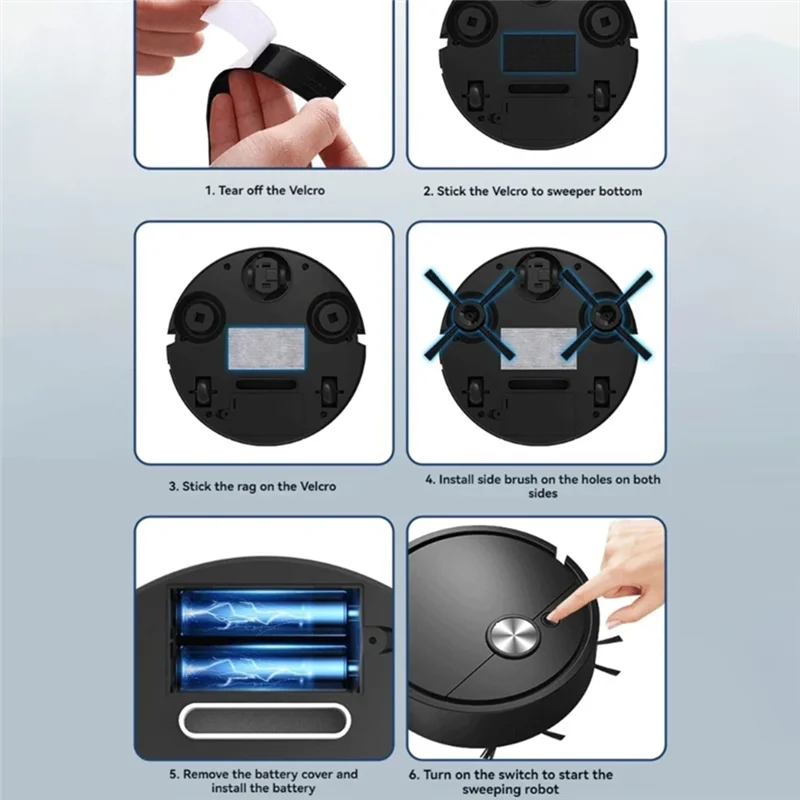 1. Tear off the Velcro

2. Stick the Velcro to sweeper bottom

3. Stick the rag on the Velcro

4. Install side brush on the holes on both sides

5. Remove the battery cover and install the battery

6. Turn on the switch to start the sweeping robot