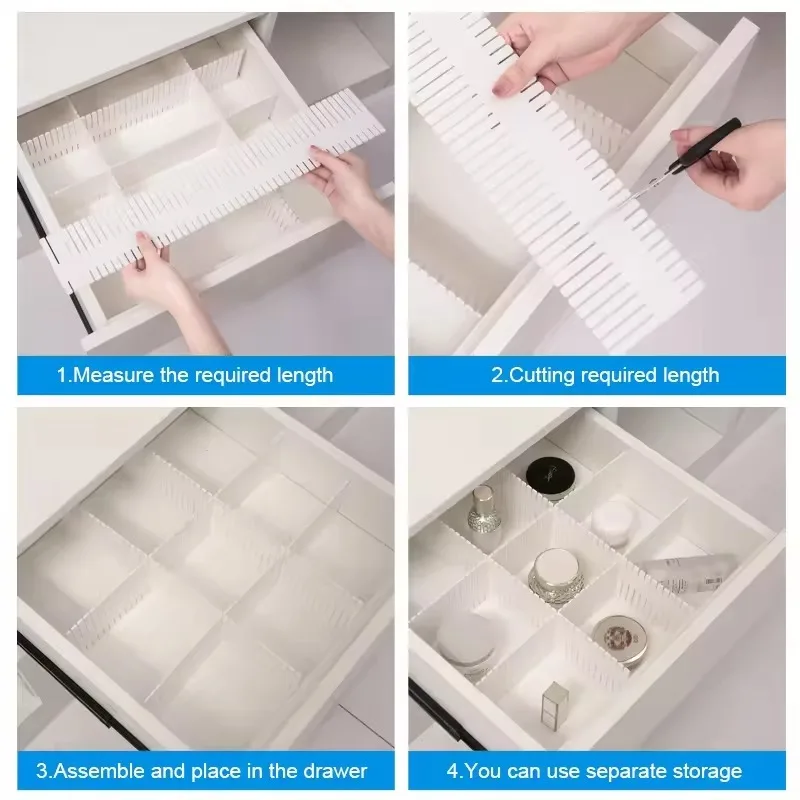 1.Measure the required length

2.Cutting required length

3.Assemble and place in the drawer

4.You can use separate storage