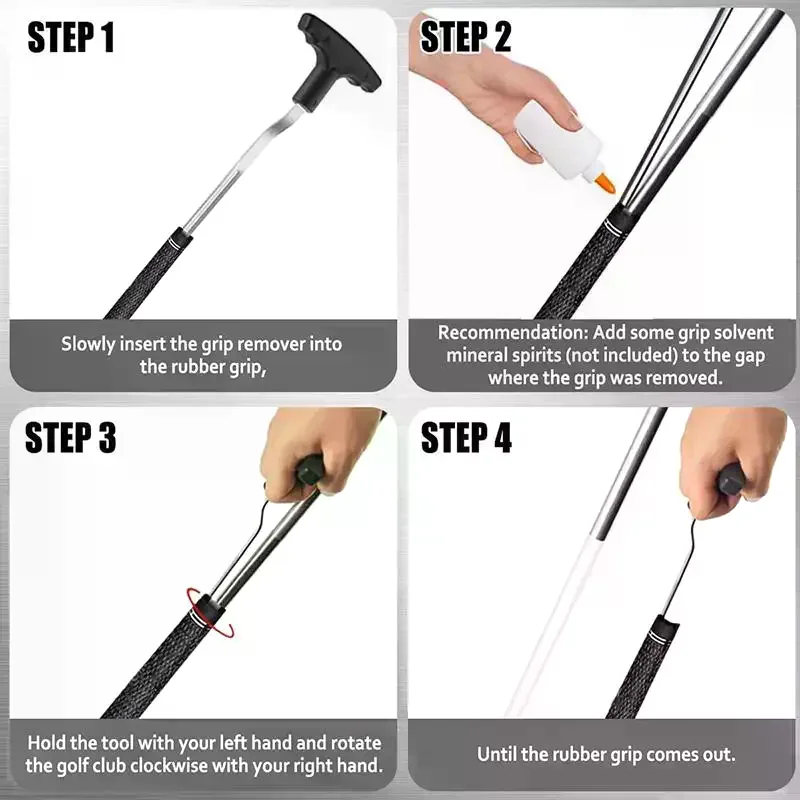 STEP 1

Slowly insert the grip remover into the rubber grip,

STEP 2

Recommendation: Add some grip solvent mineral spirits (not included) to the gap where the grip was removed.

STEP 3

Hold the tool with your left hand and rotate the golf club clockwise with your right hand.

STEP 4

Until the rubber grip comes out.