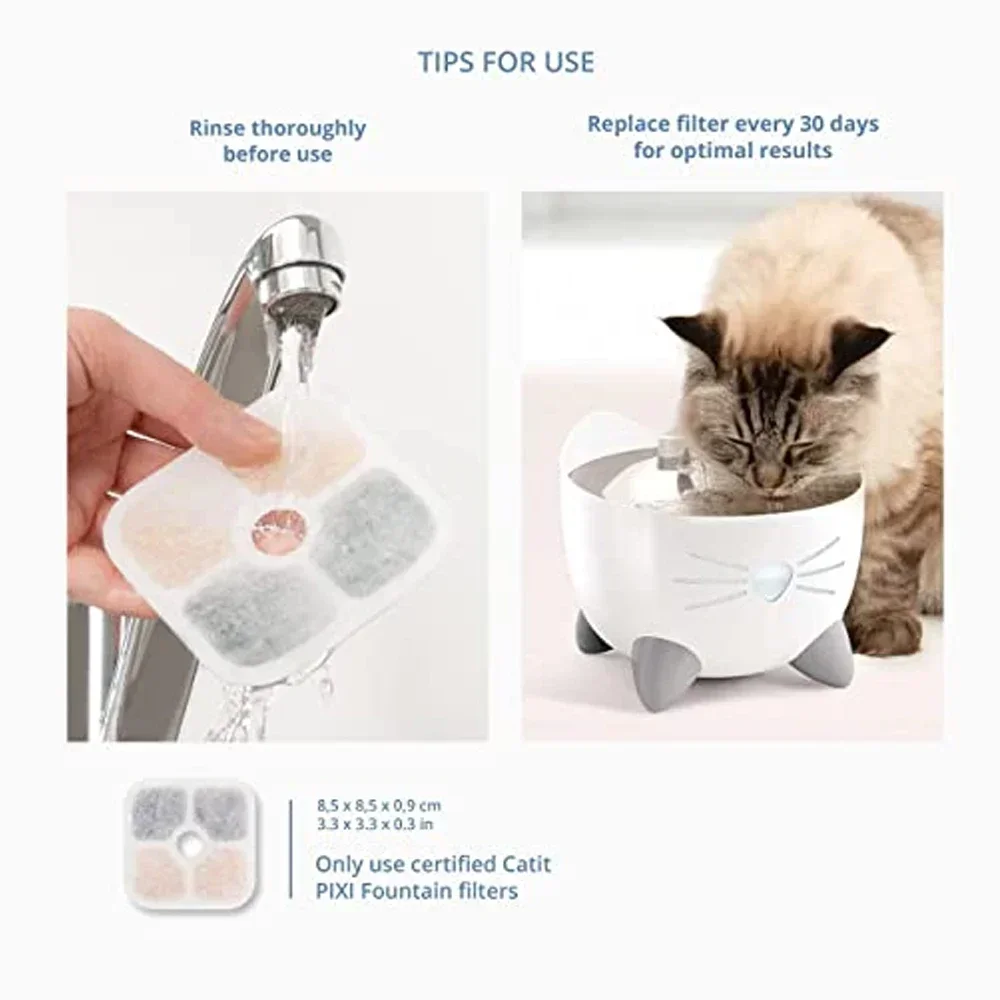 TIPS FOR USE

Rinse thoroughly before use

Replace filter every 30 days for optimal results

8,5 x 8,5 x 0,9 cm
3.3 x 3.3 x 0.3 in

Only use certified Catit PIXI Fountain filters