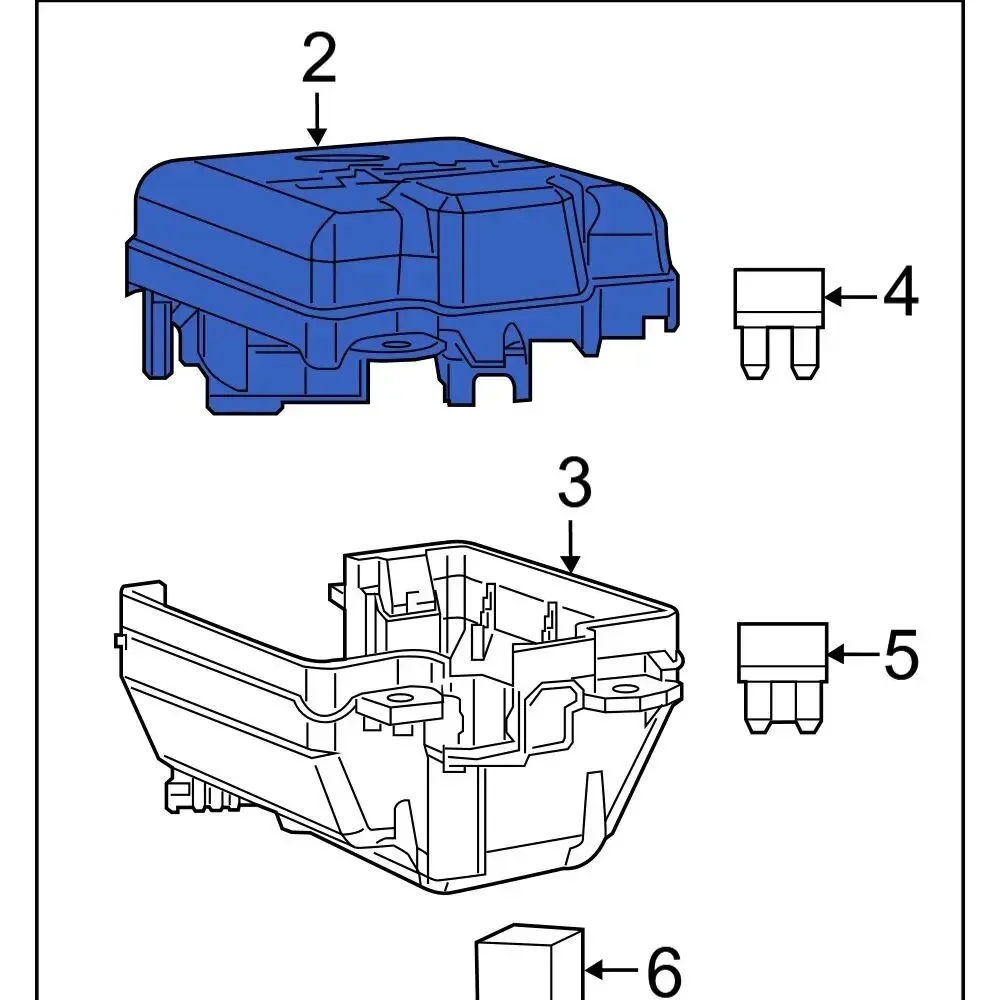 2

4

3

5

6