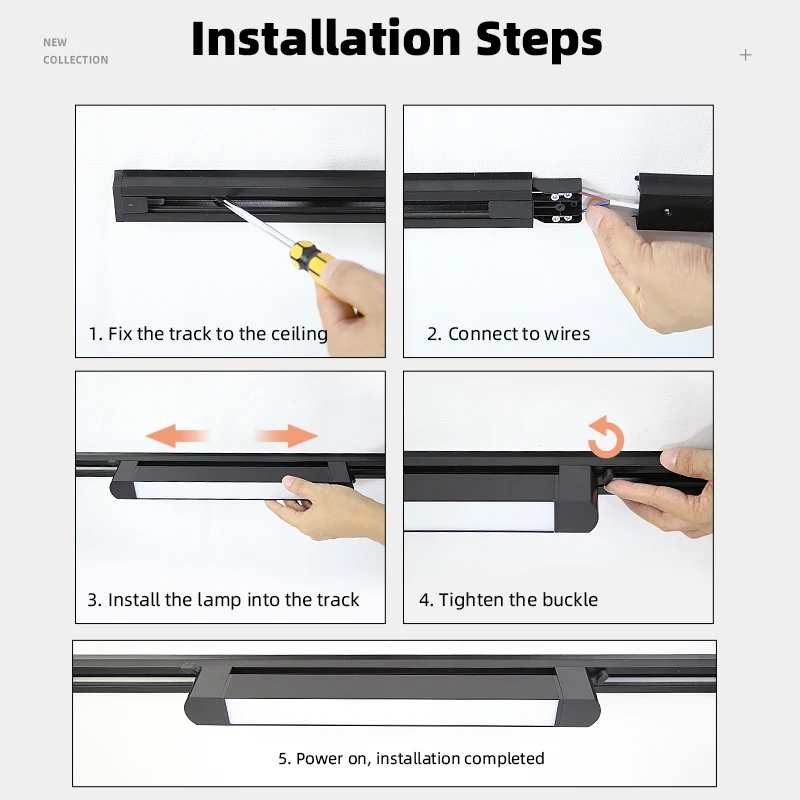 NEW
COLLECTION

Installation Steps

+

1. Fix the track to the ceiling

2. Connect to wires

3. Install the lamp into the track

4. Tighten the buckle

5. Power on, installation completed