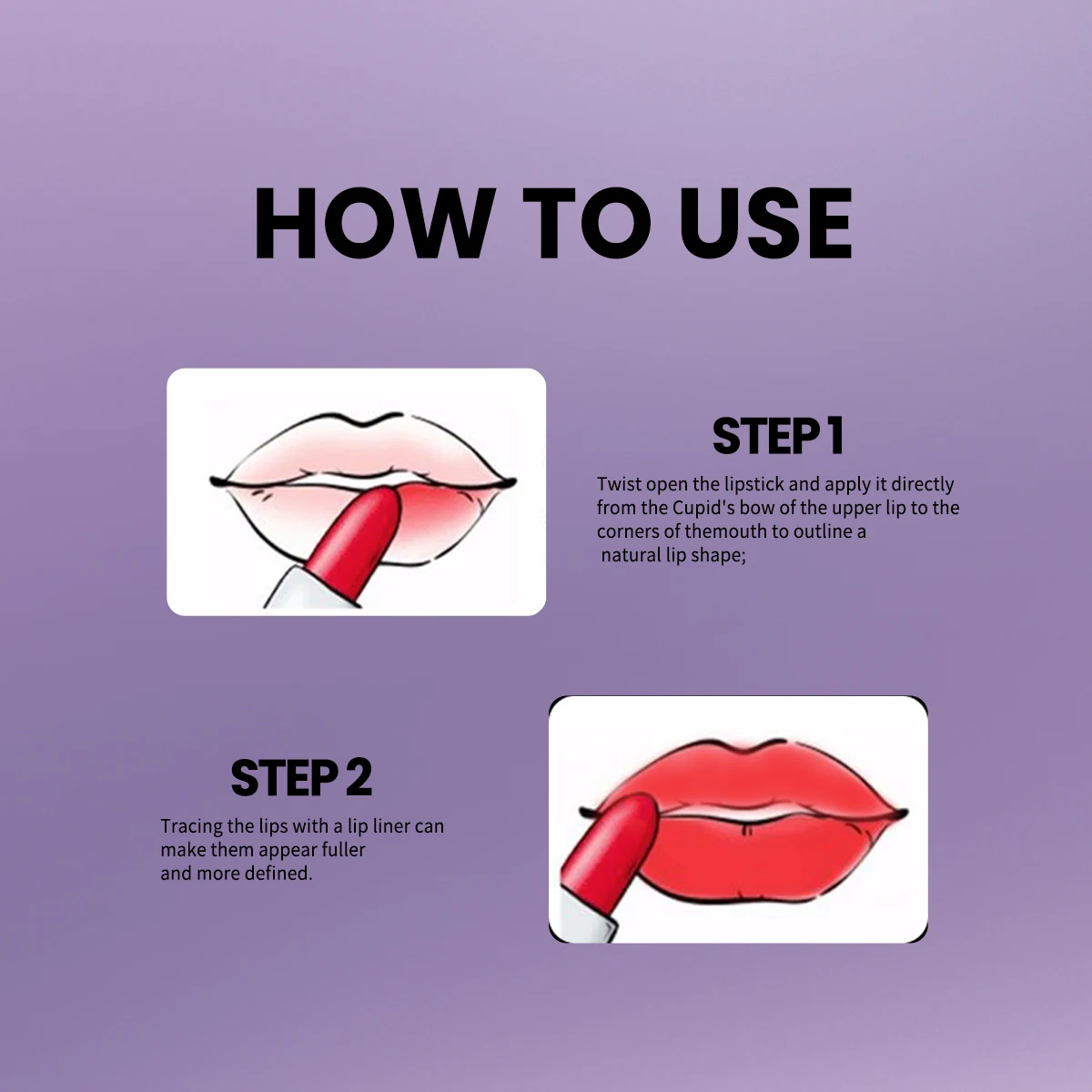 HOW TO USE

STEP 1

Twist open the lipstick and apply it directly from the Cupid's bow of the upper lip to the corners of themouth to outline a natural lip shape;

STEP 2

Tracing the lips with a lip liner can make them appear fuller and more defined.