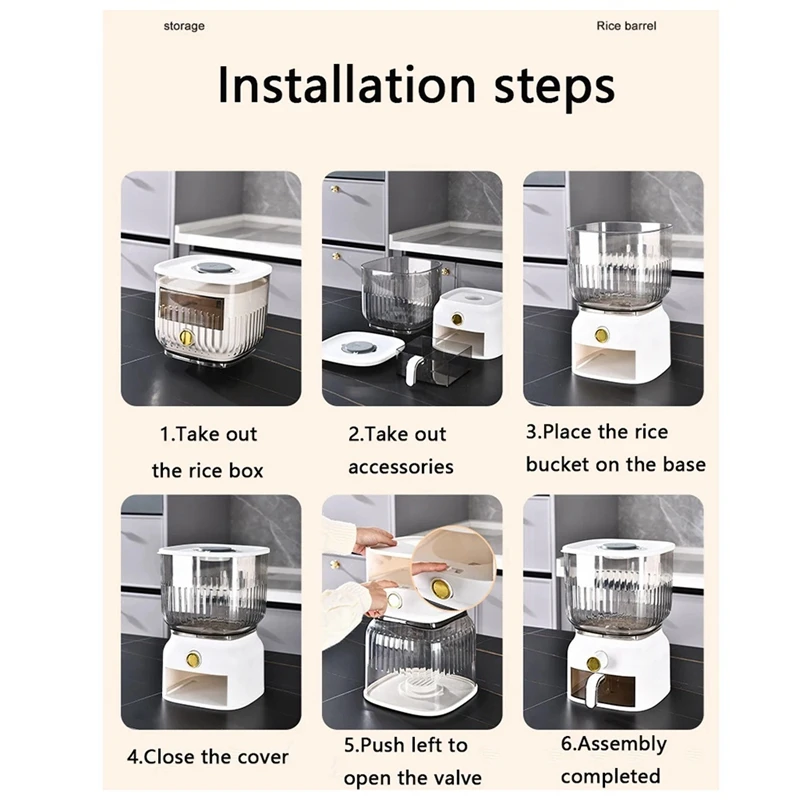 storage

Rice barrel

Installation steps

1.Take out the rice box

2.Take out accessories

3.Place the rice bucket on the base

4.Close the cover

5.Push left to open the valve

6.Assembly completed