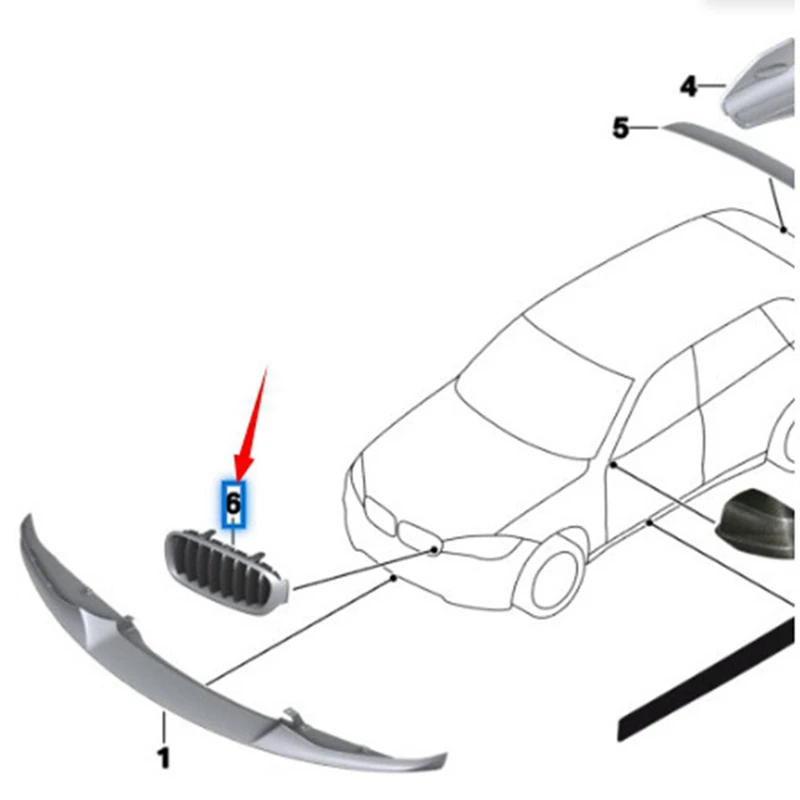 4
5
6
1