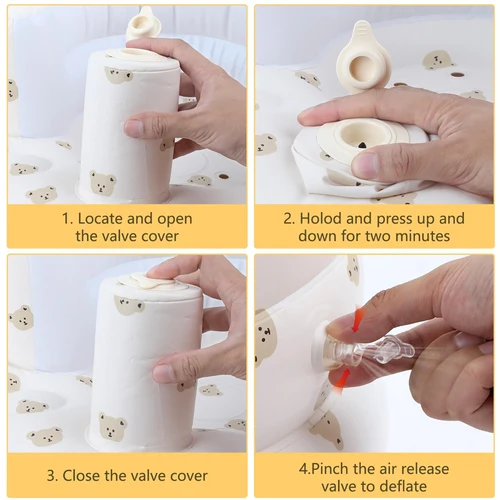 1. Locate and open the valve cover

2. Holod and press up and down for two minutes

3. Close the valve cover

4.Pinch the air release valve to deflate