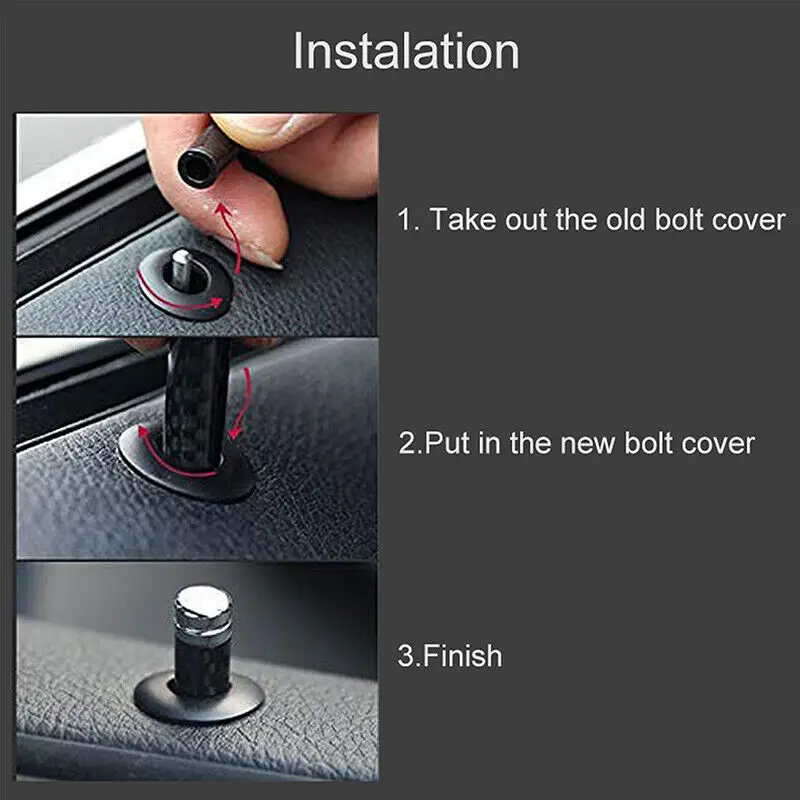 Instalation

1. Take out the old bolt cover

2.Put in the new bolt cover

3.Finish