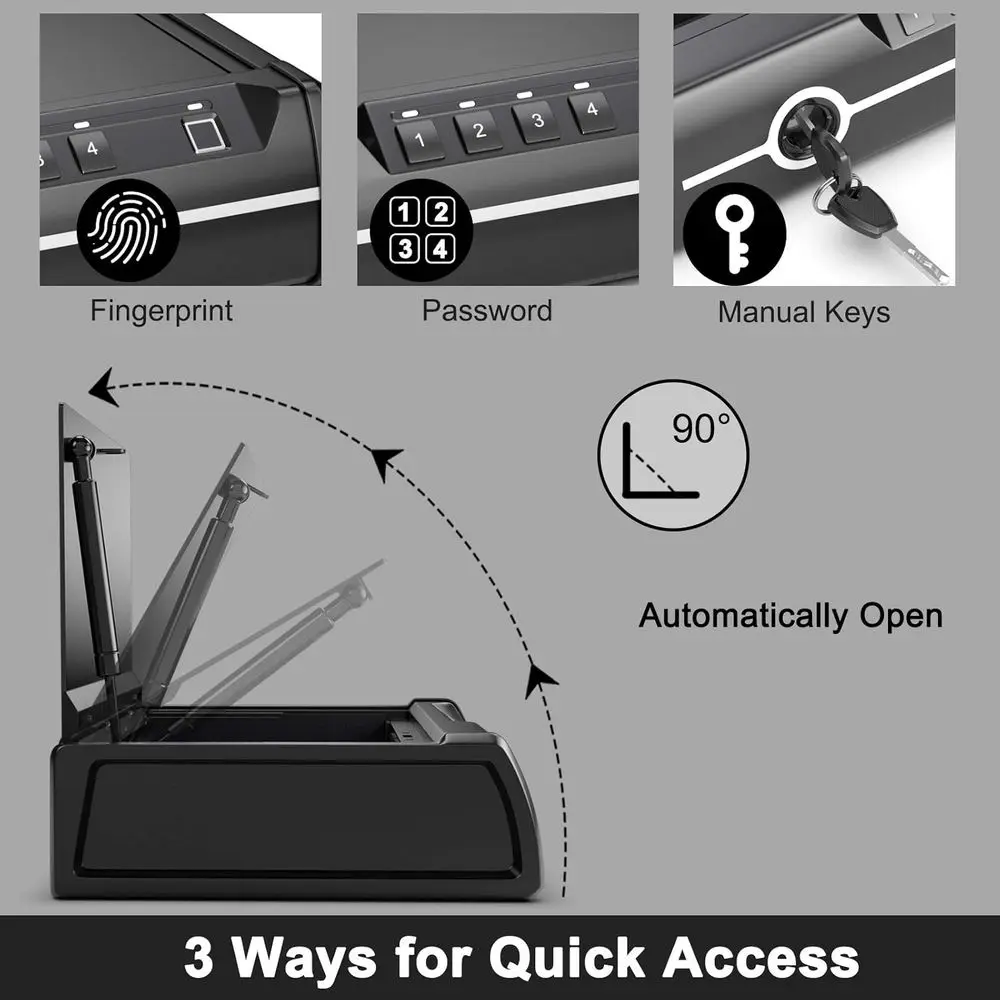 4

1 2 3 4

1 2
3 4

Fingerprint

Password

Manual Keys

90°

Automatically Open

3 Ways for Quick Access