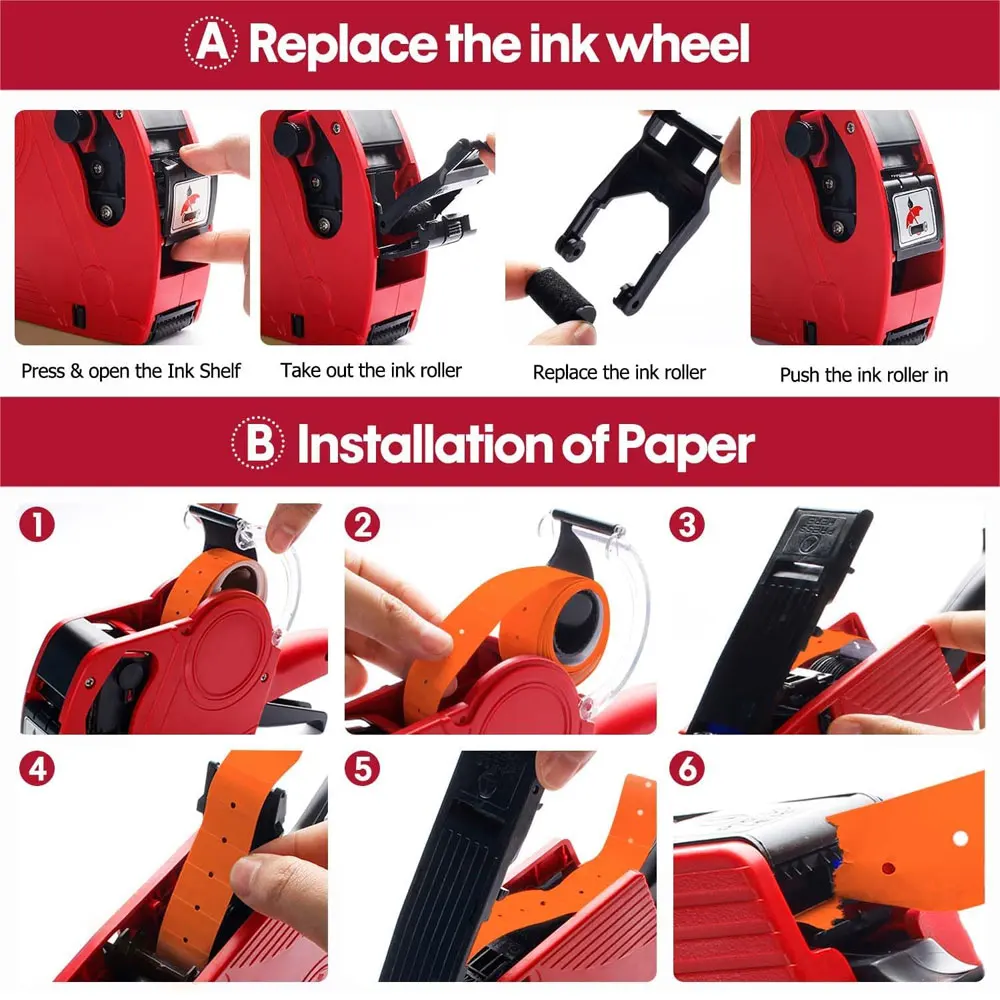 A Replace the ink wheel

Press & open the Ink Shelf

Take out the ink roller

Replace the ink roller

Push the ink roller in

B Installation of Paper

1

2

3

4

5

6