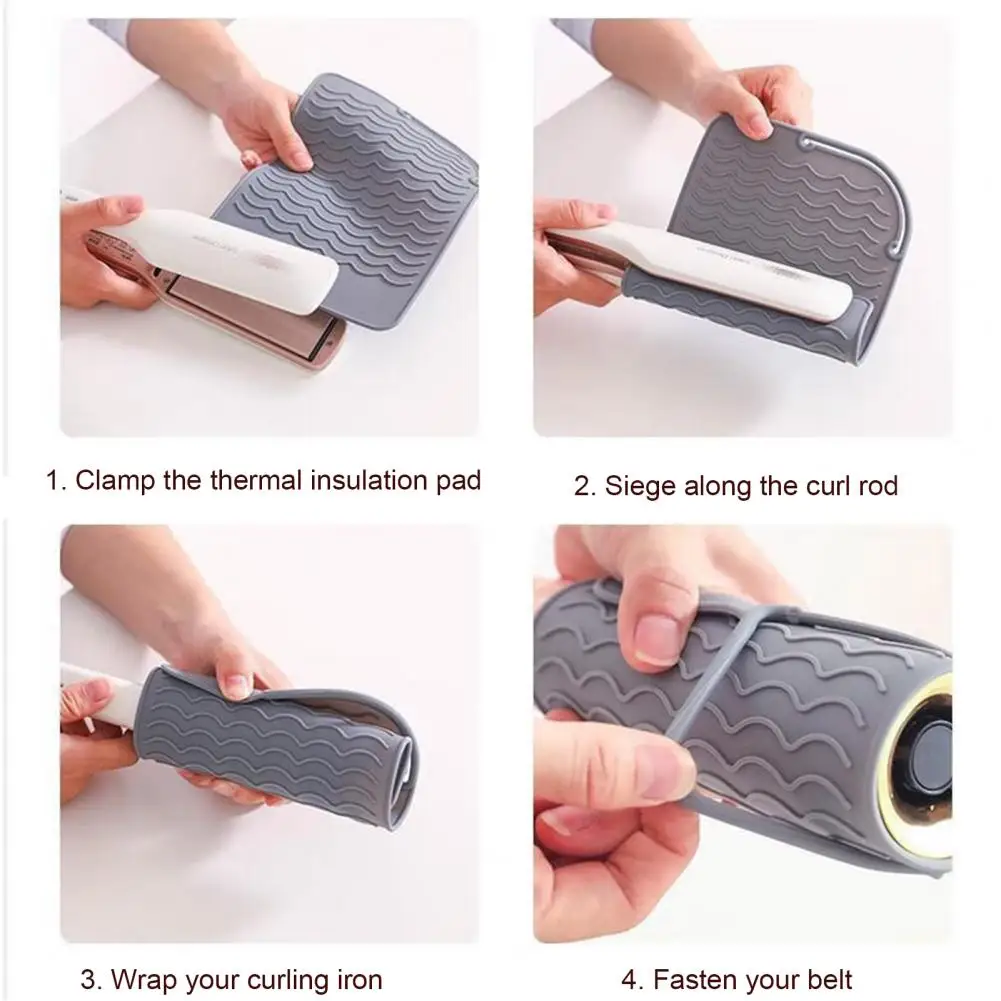 1. Clamp the thermal insulation pad

2. Siege along the curl rod

3. Wrap your curling iron

4. Fasten your belt