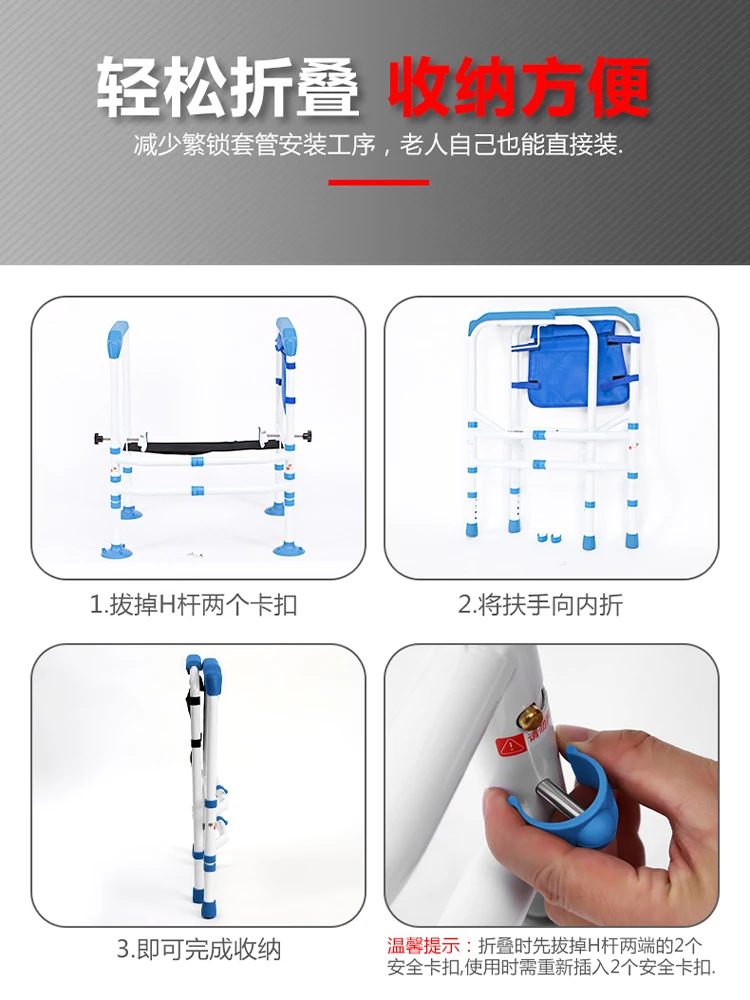 轻松折叠 收纳方便

减少繁锁套管安装工序，老人自己也能直接装.

1.拔掉H杆两个卡扣

2.将扶手向内折

3.即可完成收纳

温馨提示：折叠时先拔掉H杆两端的2个安全卡扣,使用时需重新插入2个安全卡扣.