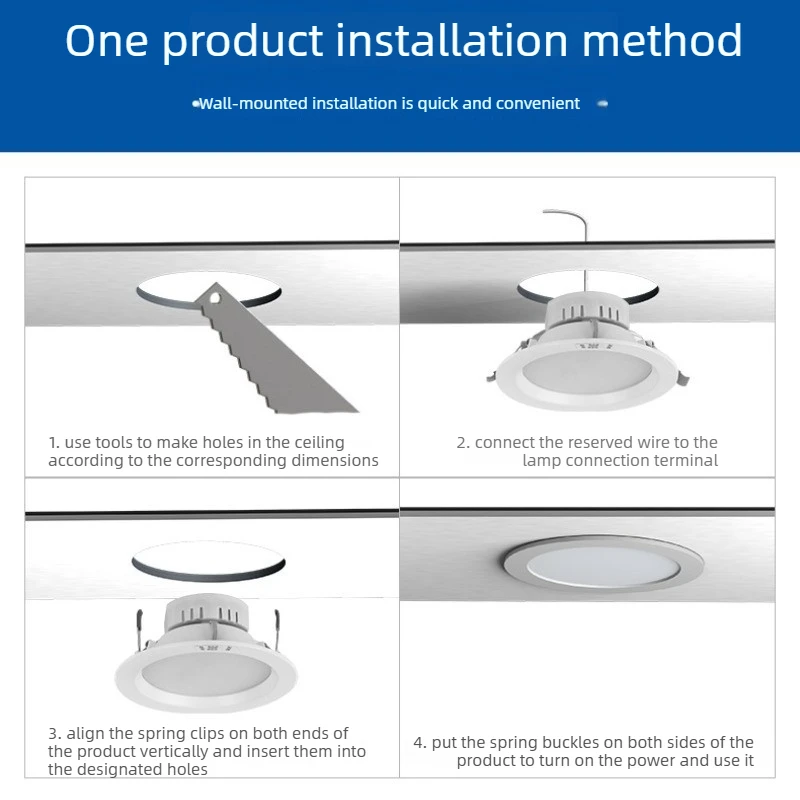 One product installation method

Wall-mounted installation is quick and convenient

1. use tools to make holes in the ceiling according to the corresponding dimensions

2. connect the reserved wire to the lamp connection terminal

3. align the spring clips on both ends of the product vertically and insert them into the designated holes

4. put the spring buckles on both sides of the product to turn on the power and use it