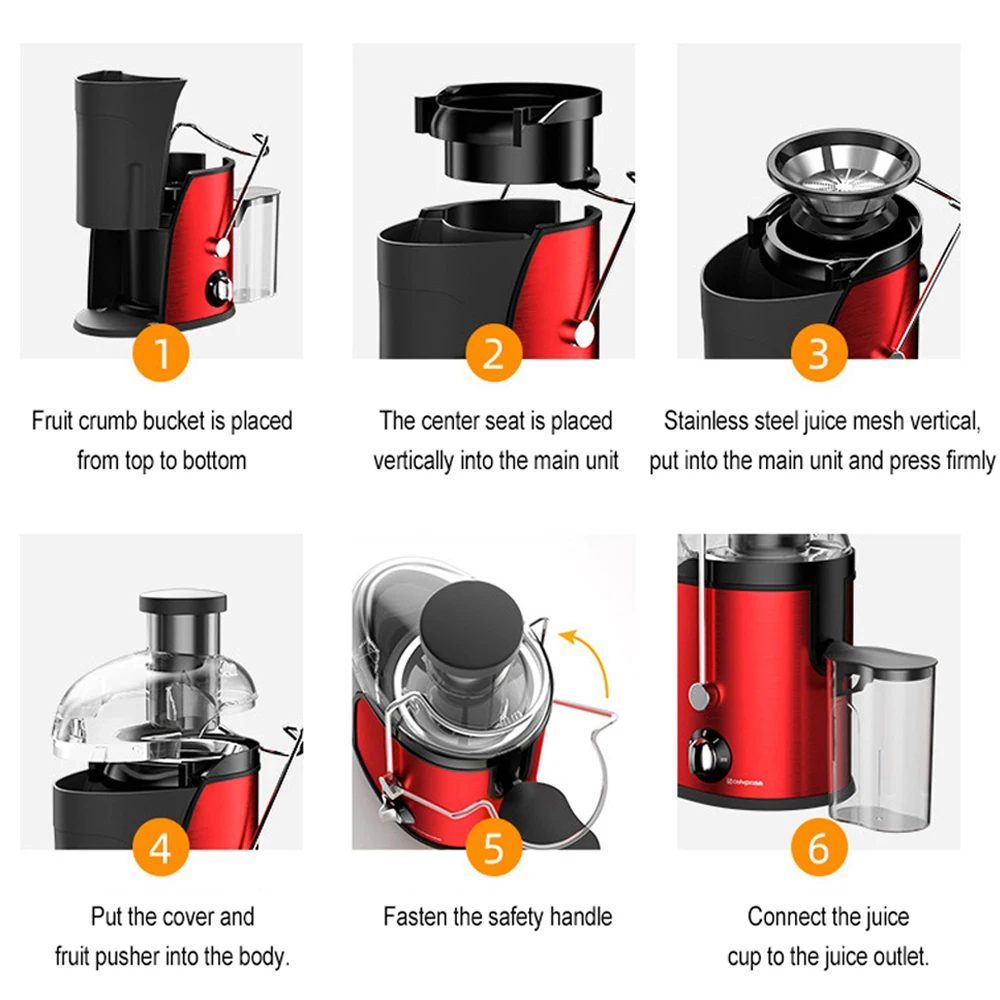 1

Fruit crumb bucket is placed from top to bottom

2

The center seat is placed vertically into the main unit

3

Stainless steel juice mesh vertical, put into the main unit and press firmly

4

Put the cover and fruit pusher into the body.

5

Fasten the safety handle

6

Connect the juice cup to the juice outlet.