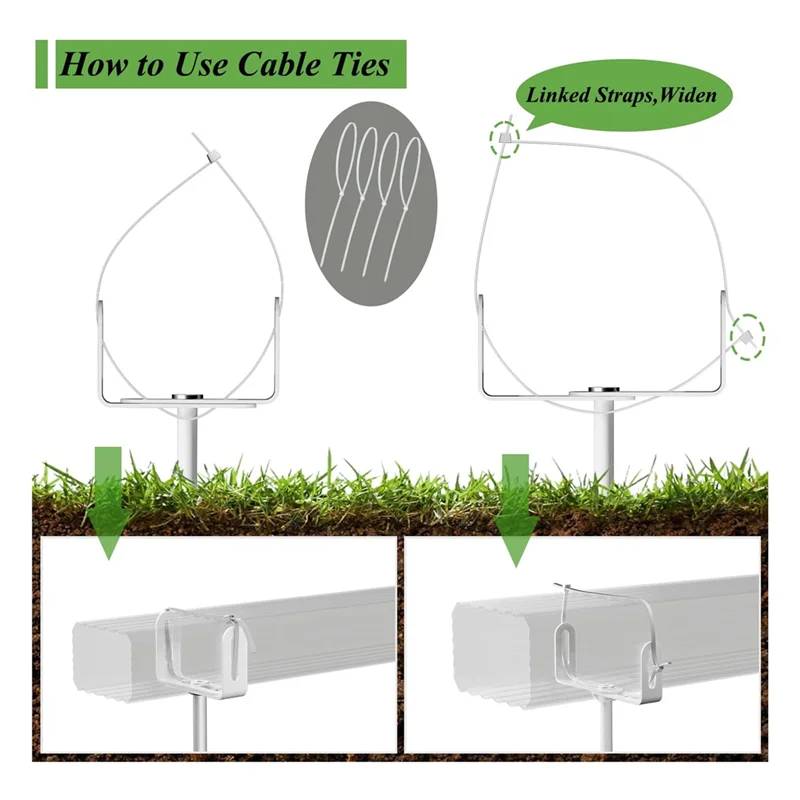 How to Use Cable Ties

Linked Straps,Widen